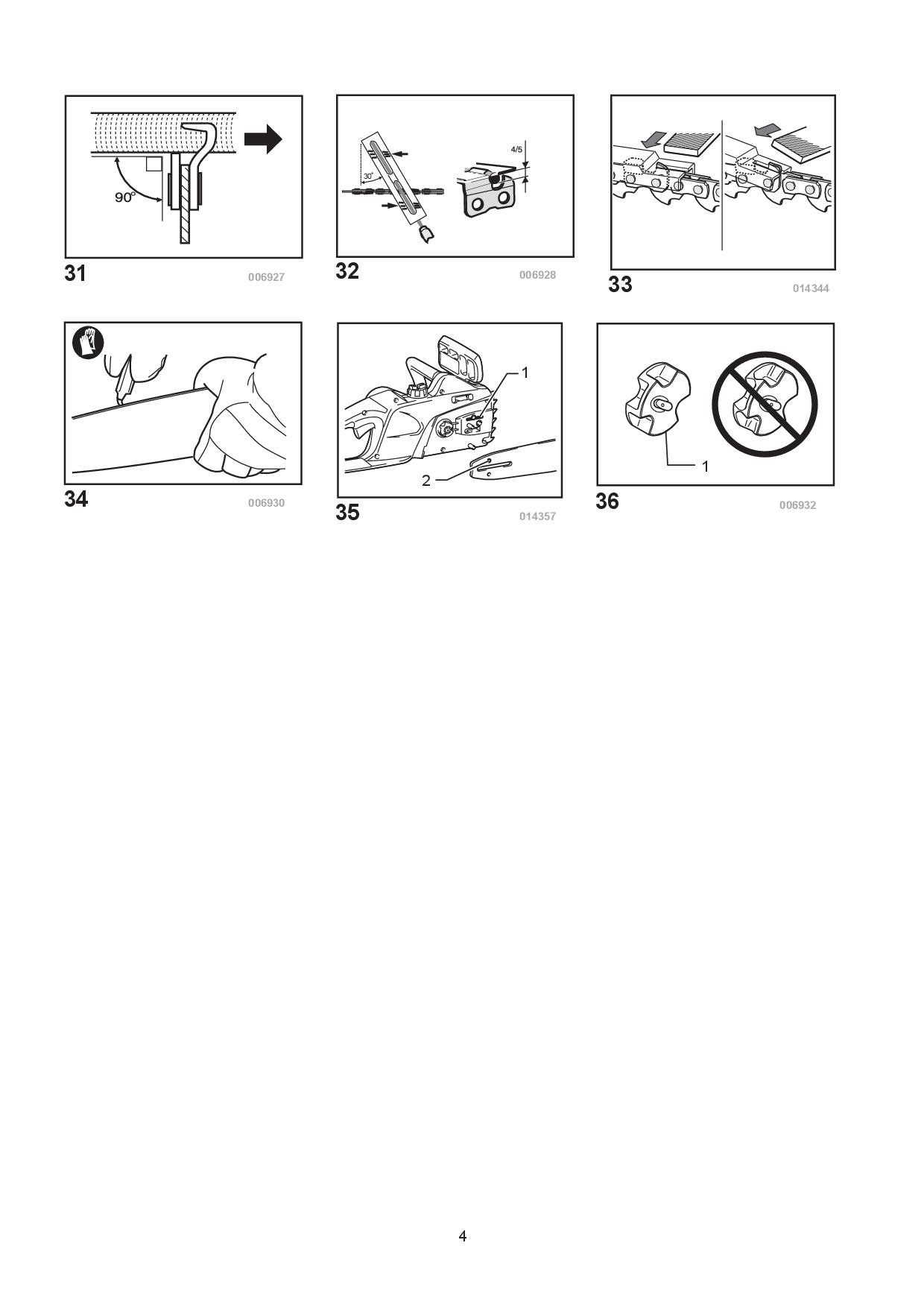 90°

31

006927

30°

4/5

32

006928

33

014344

34

006930

1

2

35

014357

1

36

006932

4