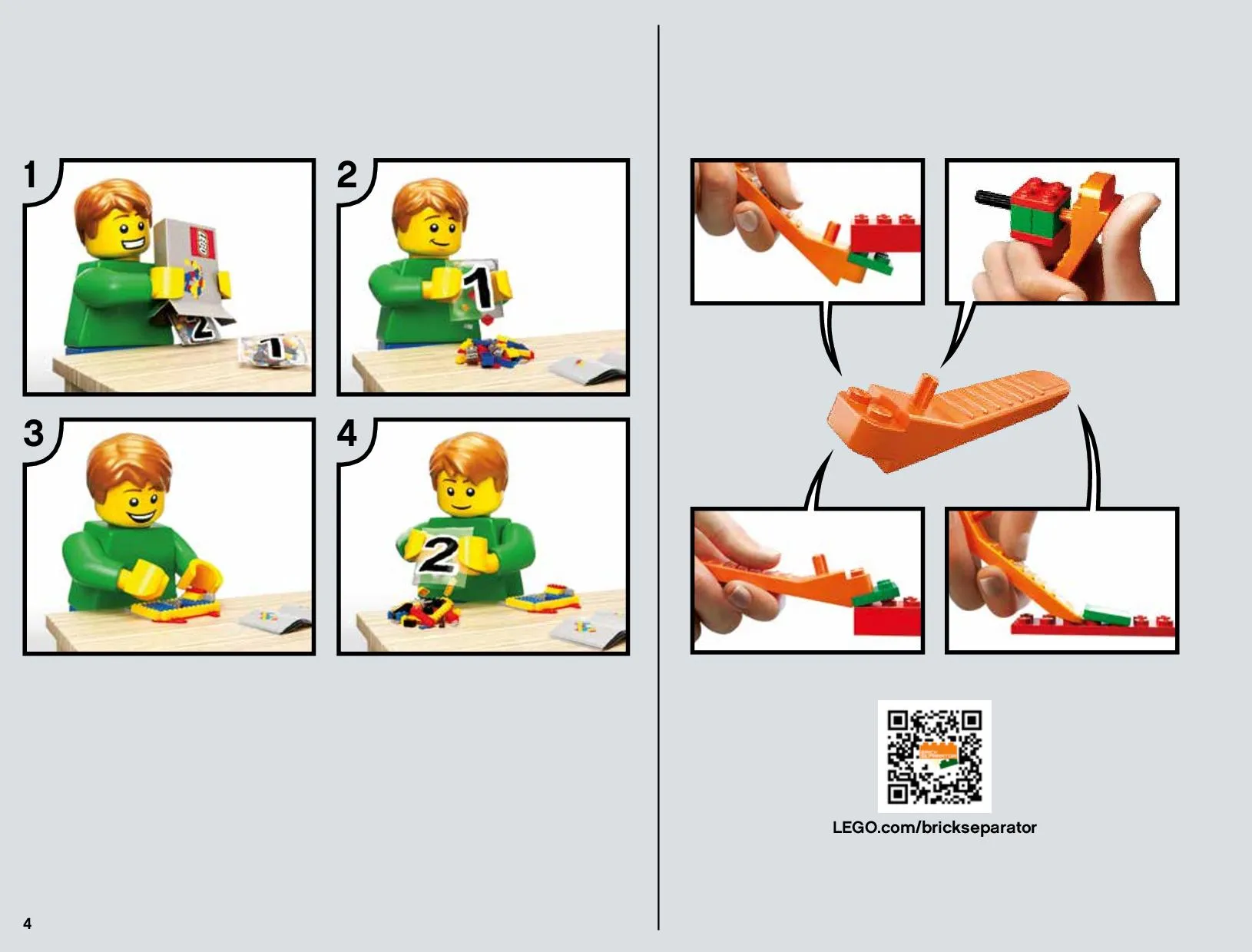 1

LEGO

2

1

2

1

3

4

2

LEGO.com/brickseparator

4