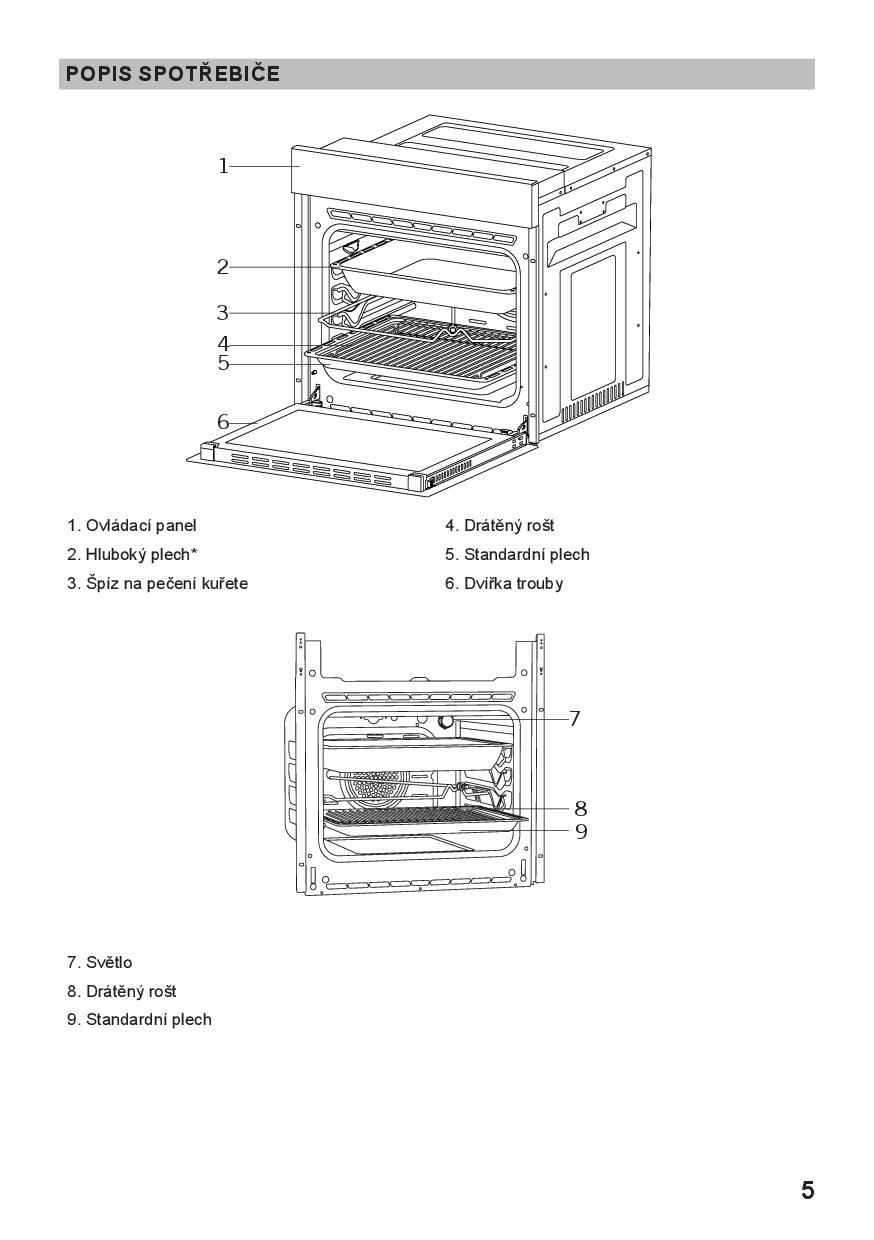 POPIS SPOTŘEBIČE

1
2
3
4
5
6

1. Ovládací panel
2. Hluboký plech*
3. Špíz na pečení kuřete

4. Drátěný rošt
5. Standardní plech
6. Dvířka trouby

7
8
9

7. Světlo
8. Drátěný rošt
9. Standardní plech

5