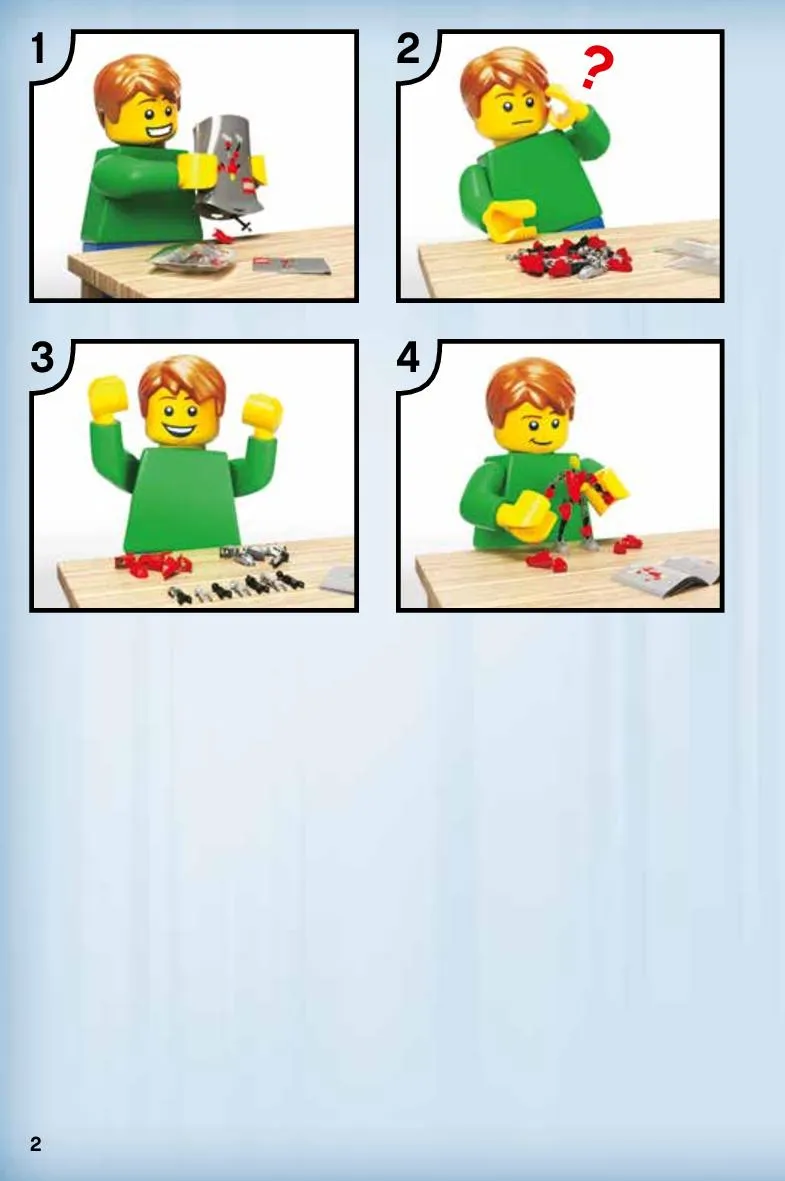 1

2

?

3

4

2