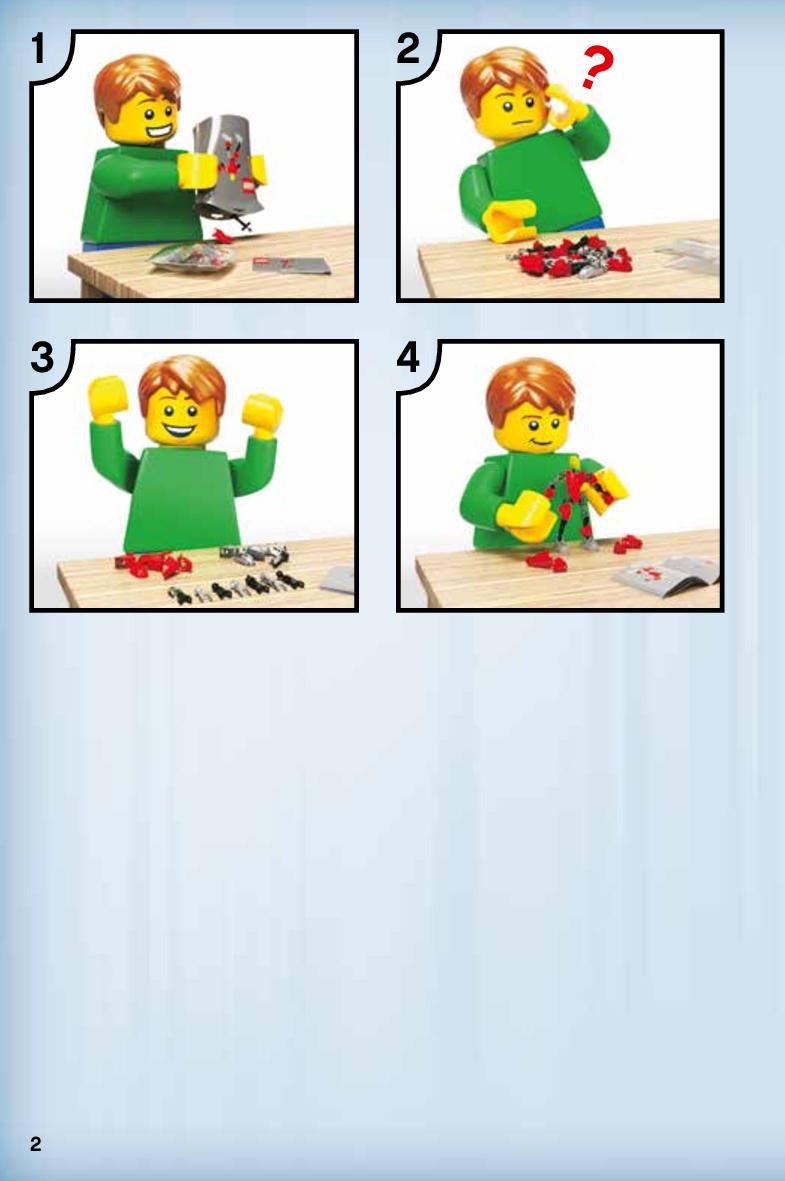 1

2

?

3

4

2