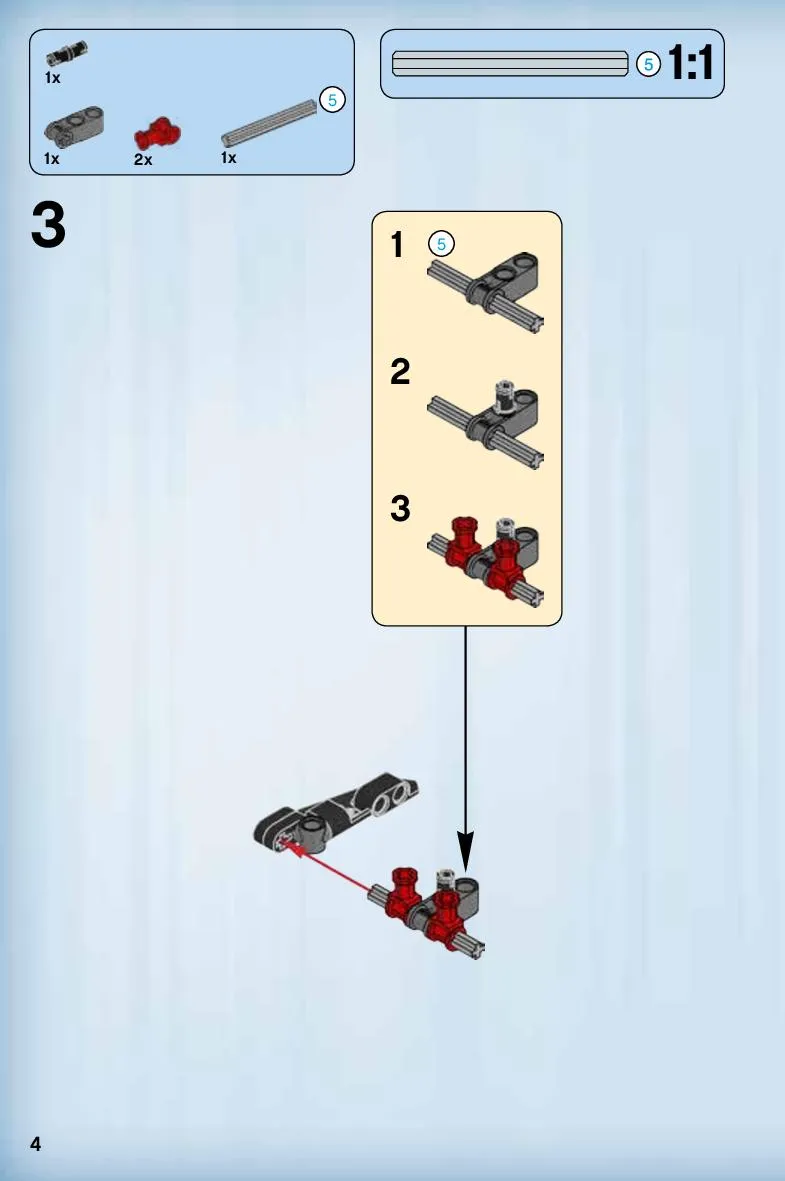 1x

1x 2x 5 1x

5 1:1

3

1 5

2

3

4