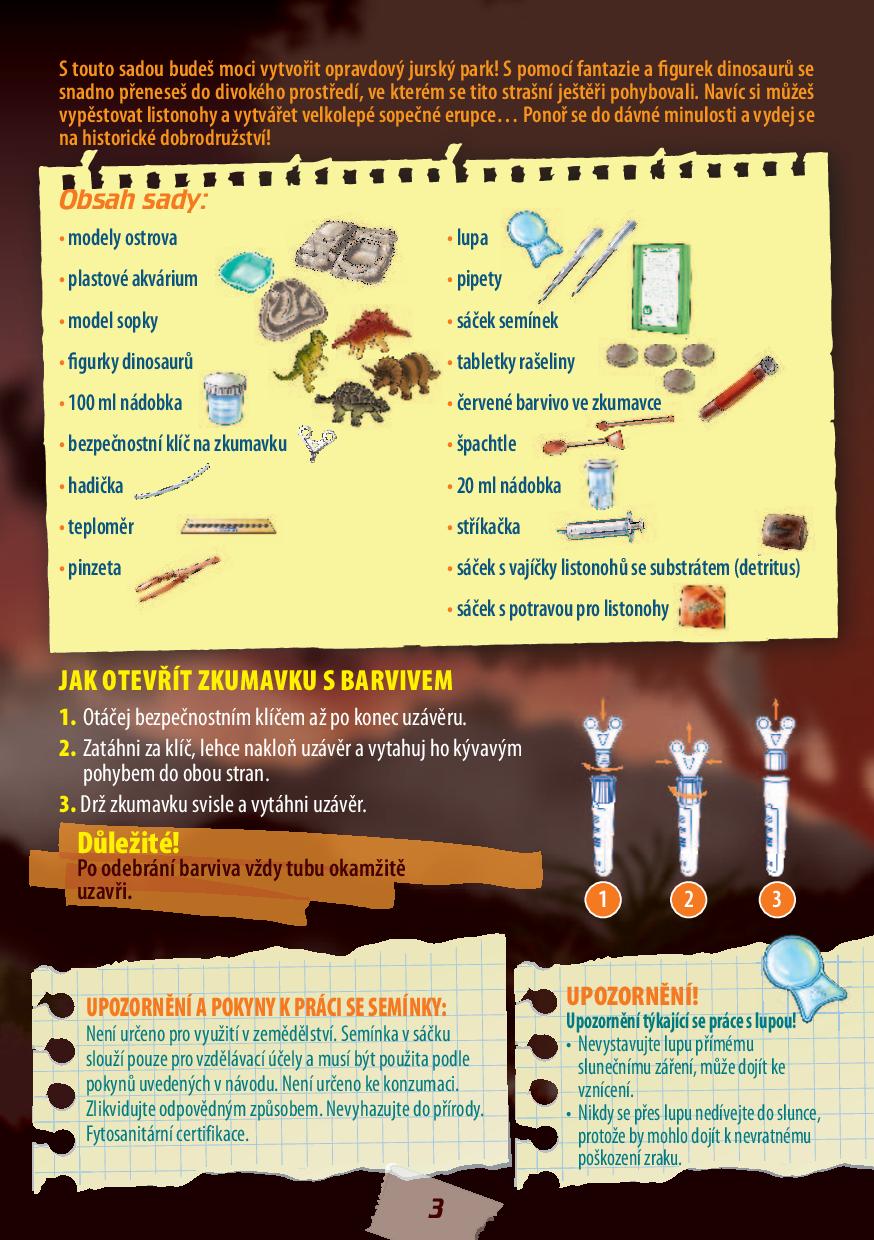 S touto sadou budeš moci vytvořit opravdový jurský park! S pomocí fantazie a figurek dinosaurů se snadno přeneseš do divokého prostředí, ve kterém se tito strašní ještěři pohybovali. Navíc si můžeš vypěstovat listonohy a vytvářet velkolepé sopečné erupce… Ponoř se do dávné minulosti a vydej se na historické dobrodružství!

Obsah sady:

• modely ostrova
• plastové akvárium
• model sopky
• figurky dinosaurů
• 100 ml nádobka
• bezpečnostní klíč na zkumavku
• hadička
• teploměr
• pinzeta

• lupa
• pipety
• sáček semínek
• tabletky rašeliny
• červené barvivo ve zkumavce
• špachtle
• 20 ml nádobka
• stříkačka
• sáček s vajíčky listonohů se substrátem (detritus)
• sáček s potravou pro listonohy

JAK OTEVŘÍT ZKUMAVKU S BARVIVEM

1. Otáčej bezpečnostním klíčem až po konec uzávěru.
2. Zatáhni za klíč, lehce nakloň uzávěr a vytahuj ho kývavým pohybem do obou stran.
3. Drž zkumavku svisle a vytáhni uzávěr.

Důležité!
Po odebrání barviva vždy tubu okamžitě uzavři.

1 2 3

UPOZORNĚNÍ A POKYNY K PRÁCI SE SEMÍNKY:
Není určeno pro využití v zemědělství. Semínka v sáčku slouží pouze pro vzdělávací účely a musí být použita podle pokynů uvedených v návodu. Není určeno ke konzumaci. Zlikvidujte odpovědným způsobem. Nevyhazujte do přírody. Fytosanitární certifikace.

UPOZORNĚNÍ!
Upozornění týkající se práce s lupou!
• Nevystavujte lupu přímému slunečnímu záření, může dojít ke vznícení.
• Nikdy se přes lupu nedívejte do slunce, protože by mohlo dojít k nevratnému poškození zraku.

3