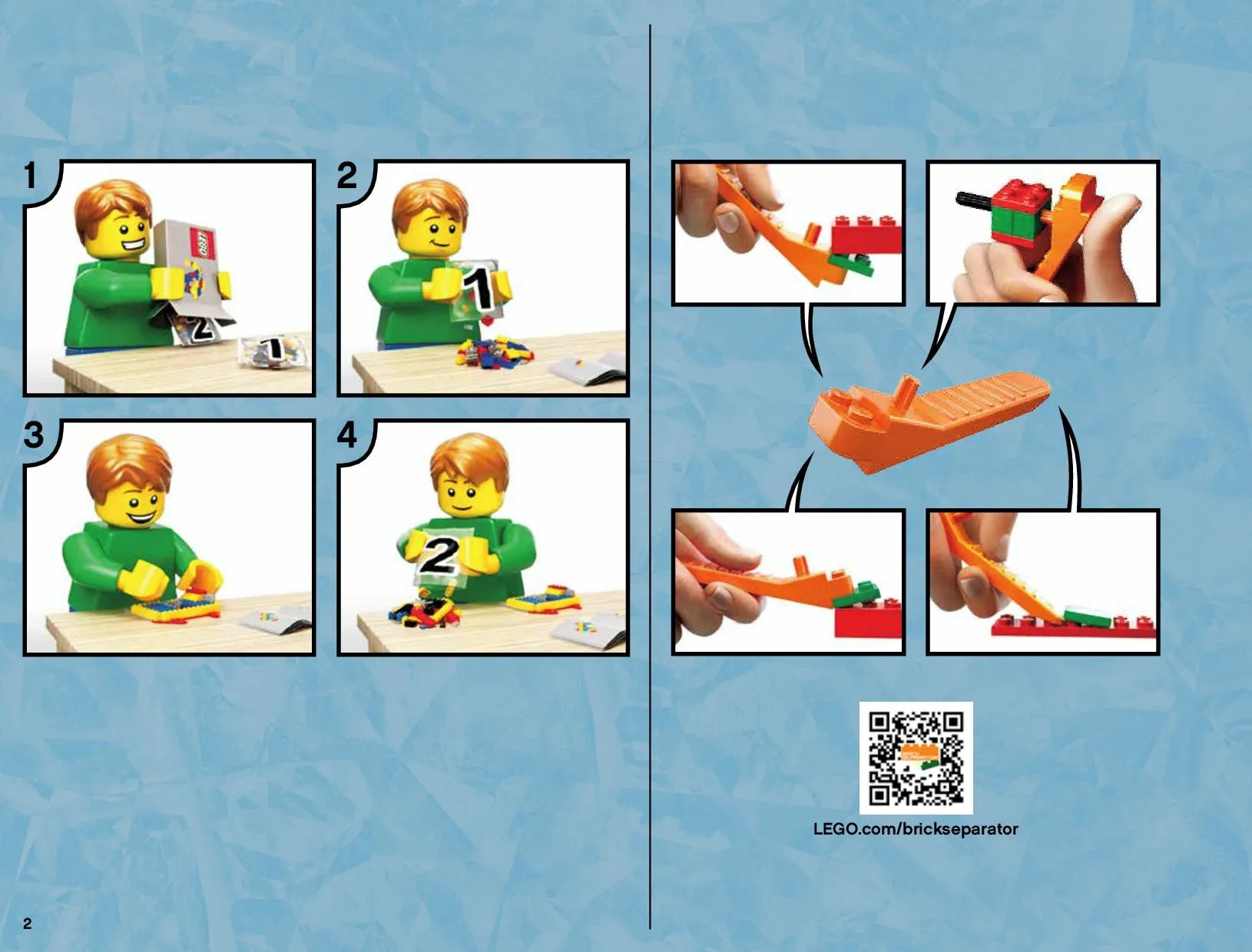 1

LEGO

2

1

2

1

3

4

2

LEGO.com/brickseparator

2