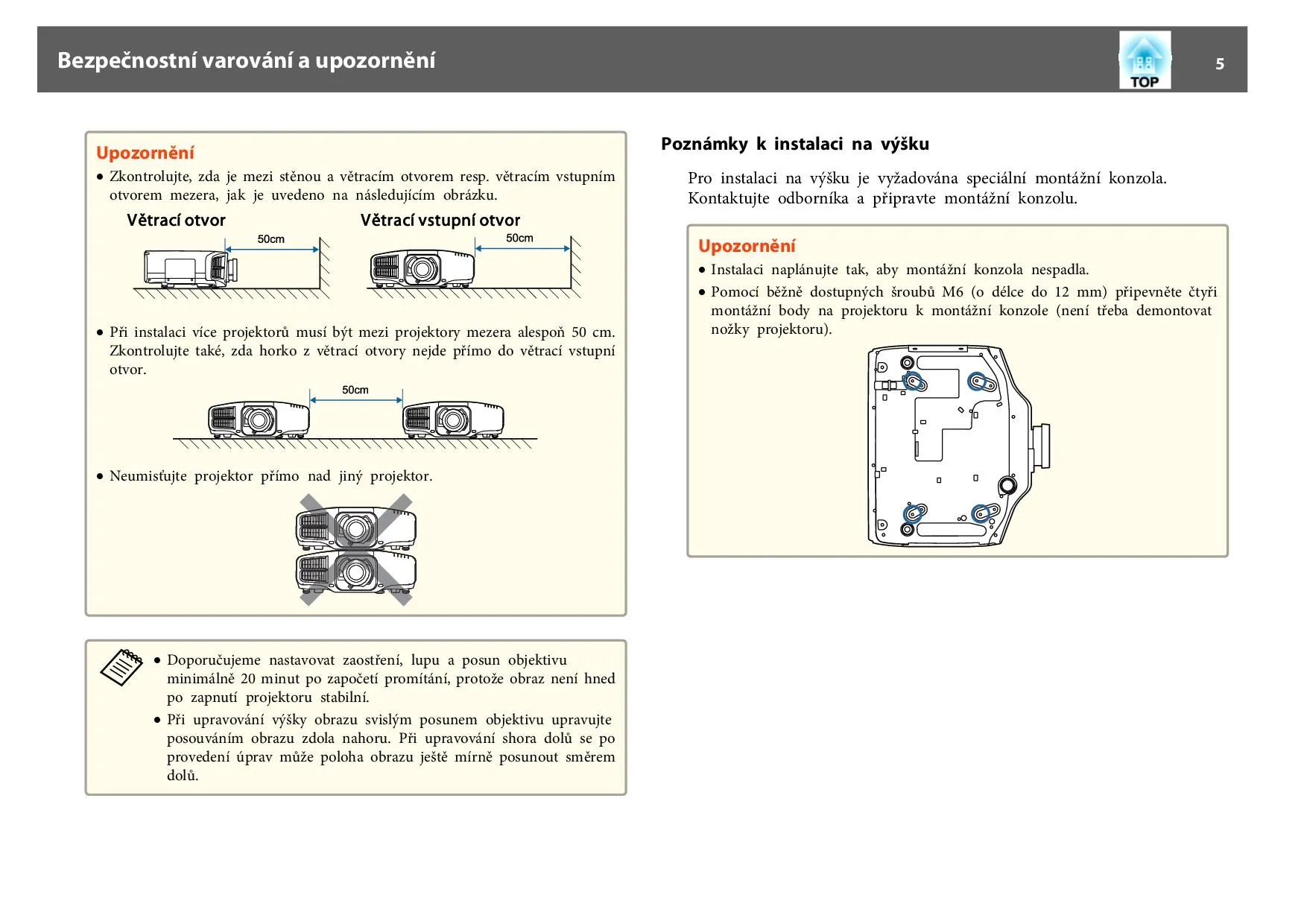 Bezpečnostní varování a upozornění

TOP

5

Upozornění

• Zkontrolujte, zda je mezi stěnou a větracím otvorem resp. větracím vstupním otvorem mezera, jak je uvedeno na následujícím obrázku.

Větrací otvor

50cm

Větrací vstupní otvor

50cm

• Při instalaci více projektorů musí být mezi projektory mezera alespoň 50 cm. Zkontrolujte také, zda horko z větrací otvory nejde přímo do větrací vstupní otvor.

50cm

• Neumisťujte projektor přímo nad jiný projektor.

• Doporučujeme nastavovat zaostření, lupu a posun objektivu minimálně 20 minut po započetí promítání, protože obraz není hned po zapnutí projektoru stabilní.

• Při upravování výšky obrazu svislým posunem objektivu upravujte posouváním obrazu zdola nahoru. Při upravování shora dolů se po provedení úprav může poloha obrazu ještě mírně posunout směrem dolů.

Poznámky k instalaci na výšku

Pro instalaci na výšku je vyžadována speciální montážní konzola. Kontaktujte odborníka a připravte montážní konzolu.

Upozornění

• Instalaci naplánujte tak, aby montážní konzola nespadla.

• Pomocí běžně dostupných šroubů M6 (o délce do 12 mm) připevněte čtyři montážní body na projektoru k montážní konzole (není třeba demontovat nožky projektoru).