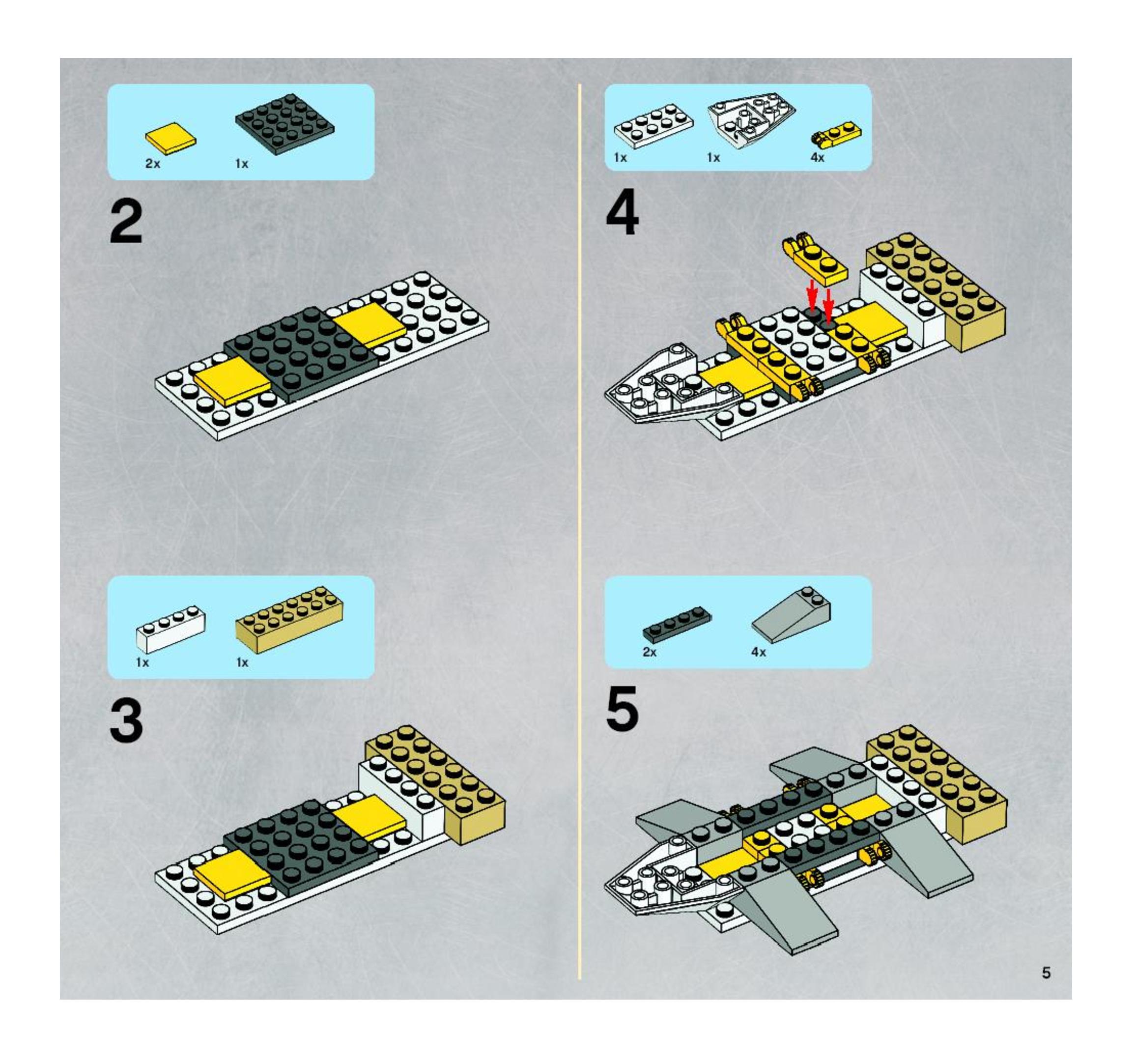 2x
1x

2

1x
1x

3

1x
1x
4x

4

2x
4x

5

5