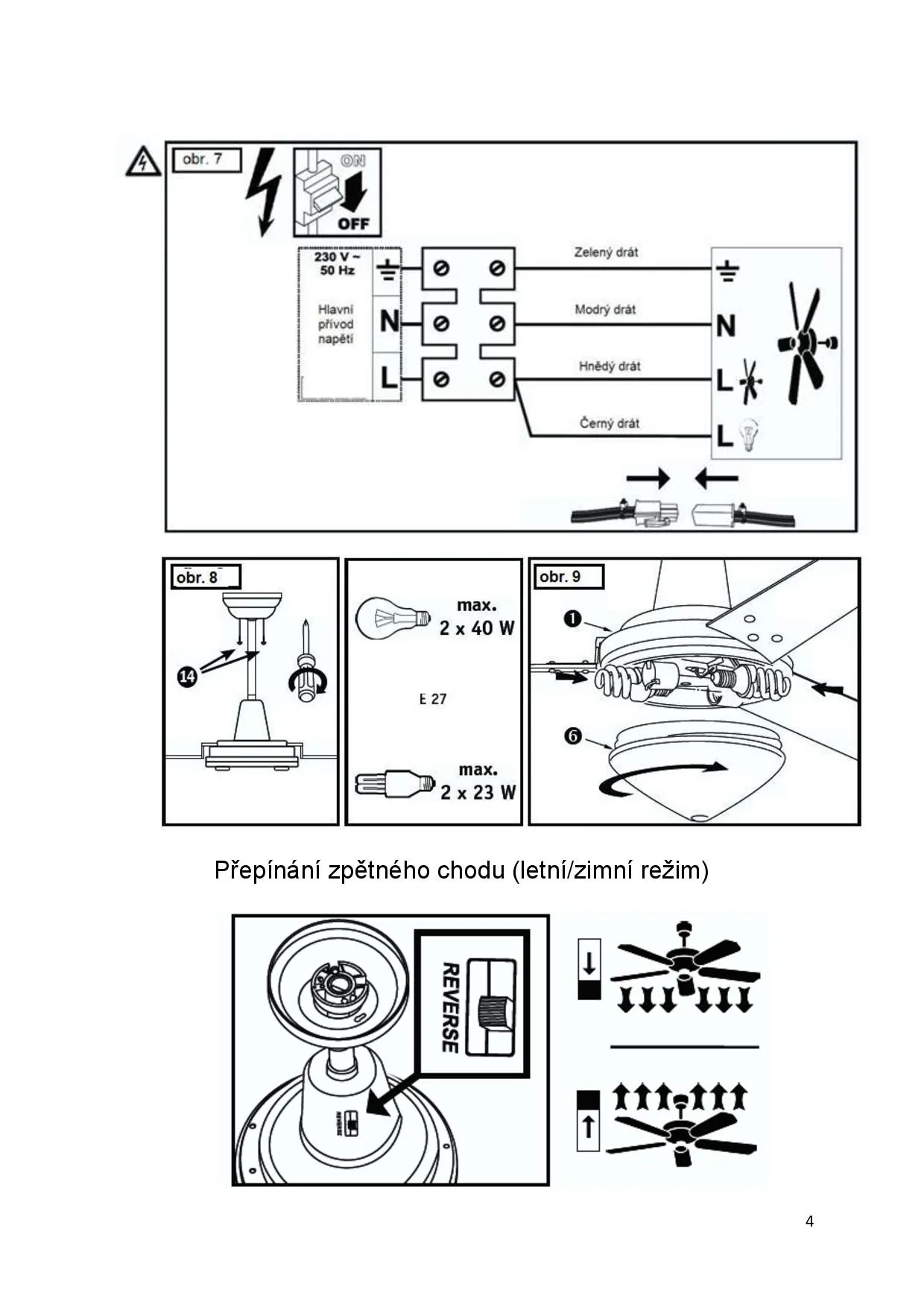 obr. 7

ON

OFF

230 V ~
50 Hz

Hlavní přívod napětí

N

L

Zelený drát

Modrý drát

Hnědý drát

Černý drát

N

L

L

obr. 8

14

max.
2 x 40 W

E 27

max.
2 x 23 W

obr. 9

1

6

Přepínání zpětného chodu (letní/zimní režim)

REVERSE

REVERSE

4