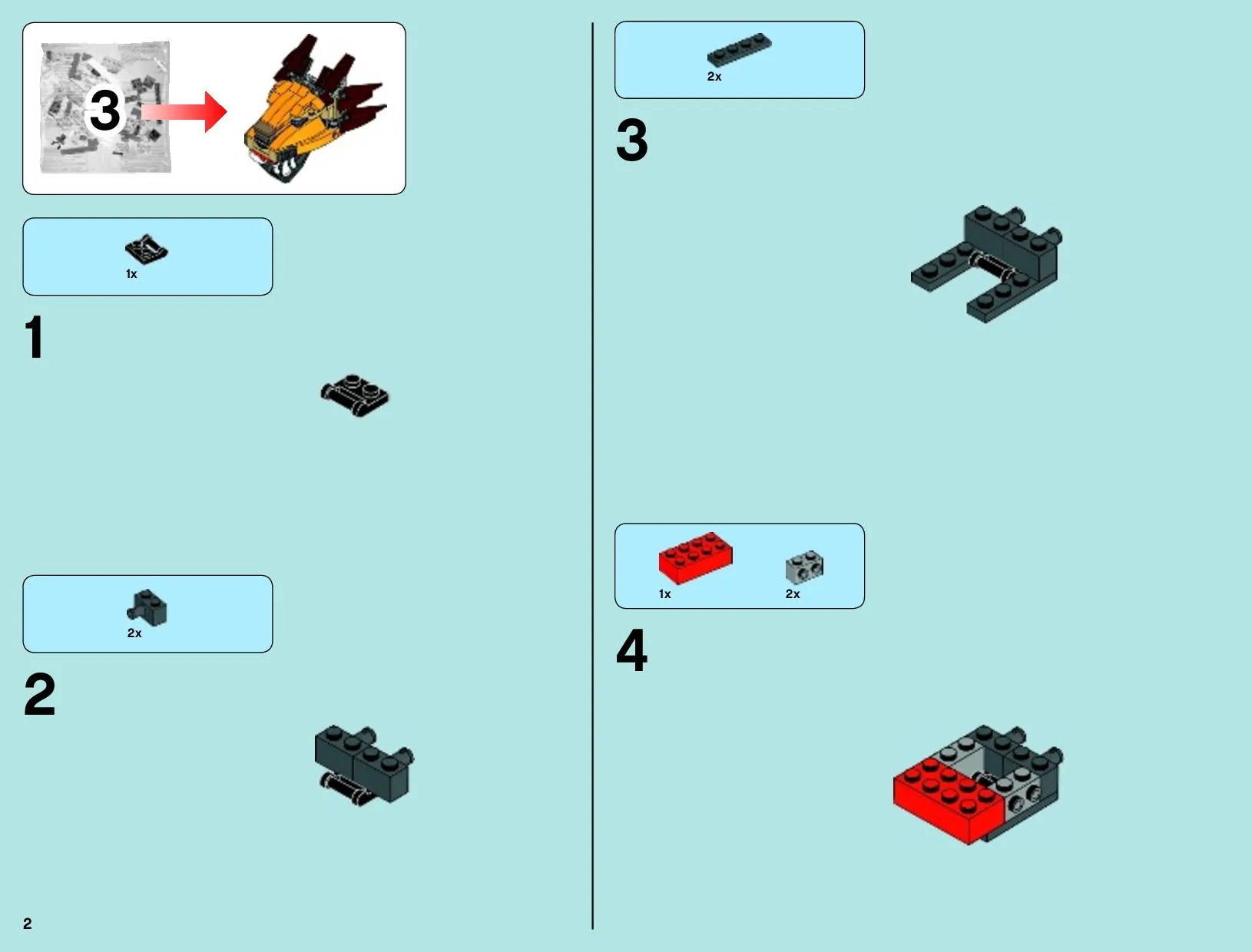 3

1x

1

2x

2

2

2x

3

1x

2x

4