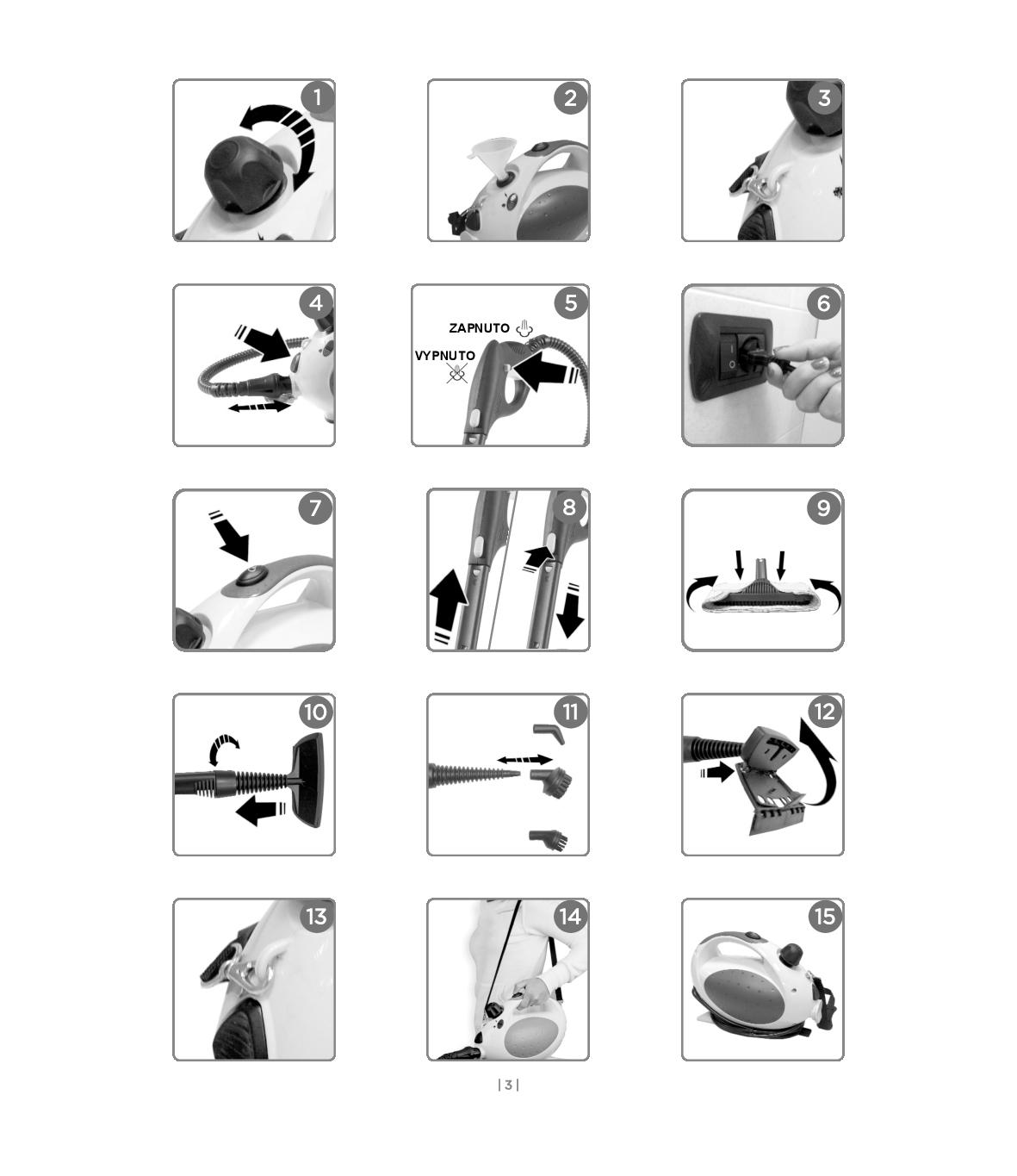 1

2

3

4

5

ZAPNUTO

VYPNUTO

6

7

8

9

10

11

12

13

14

15

| 3 |