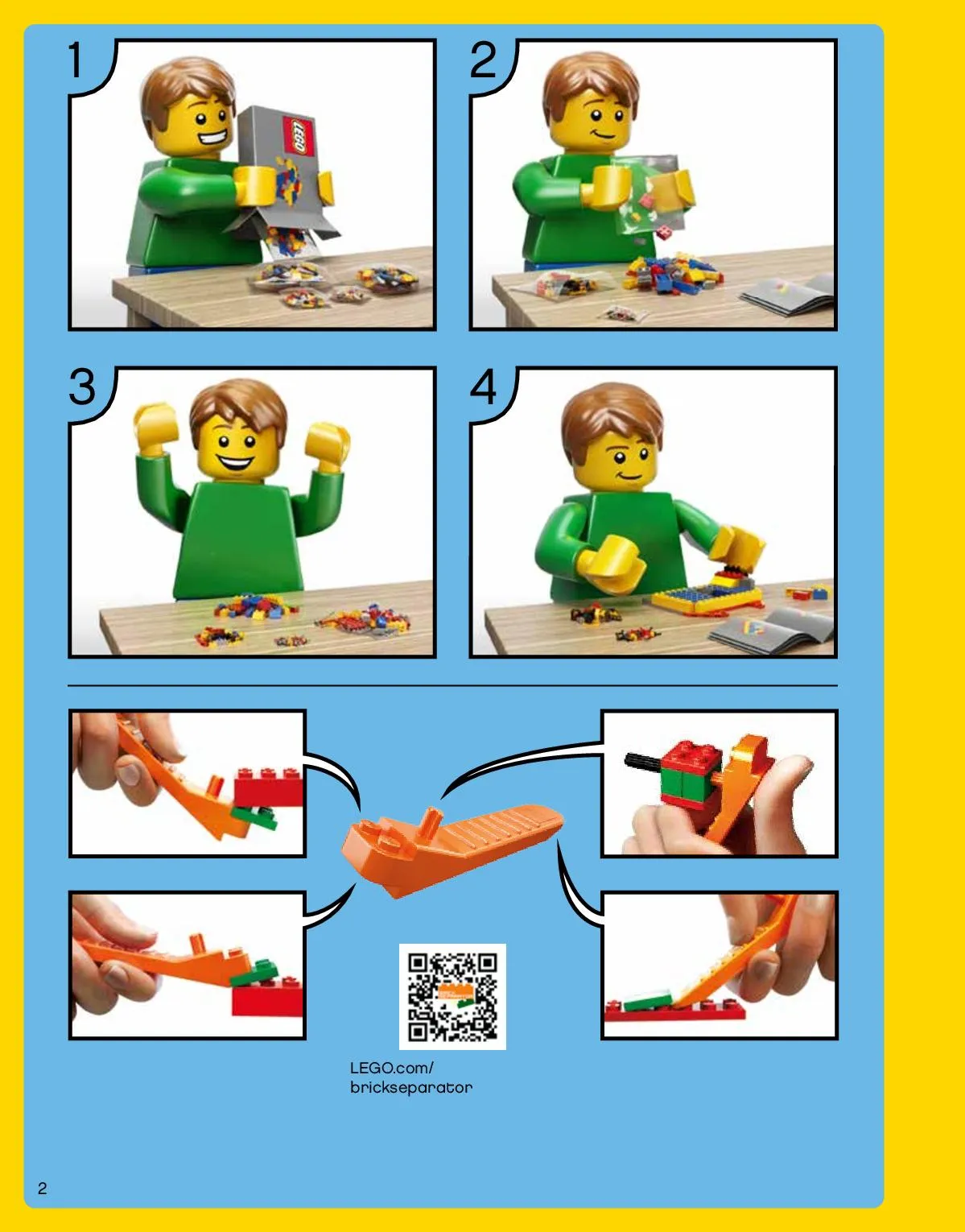 1

LEGO

2

3

4

LEGO.com/
brickseparator

2