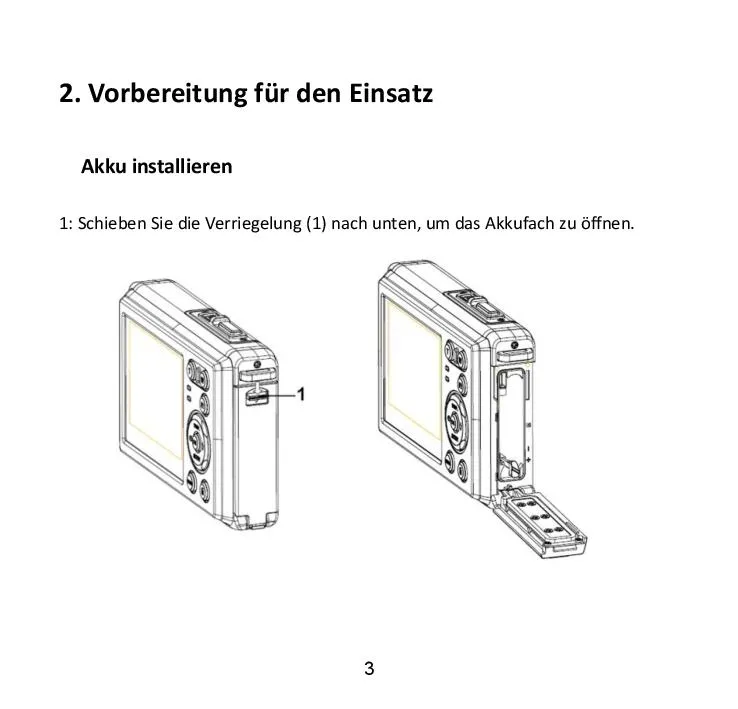 2. Vorbereitung für den Einsatz

Akku installieren

1: Schieben Sie die Verriegelung (1) nach unten, um das Akkufach zu öffnen.

1

3