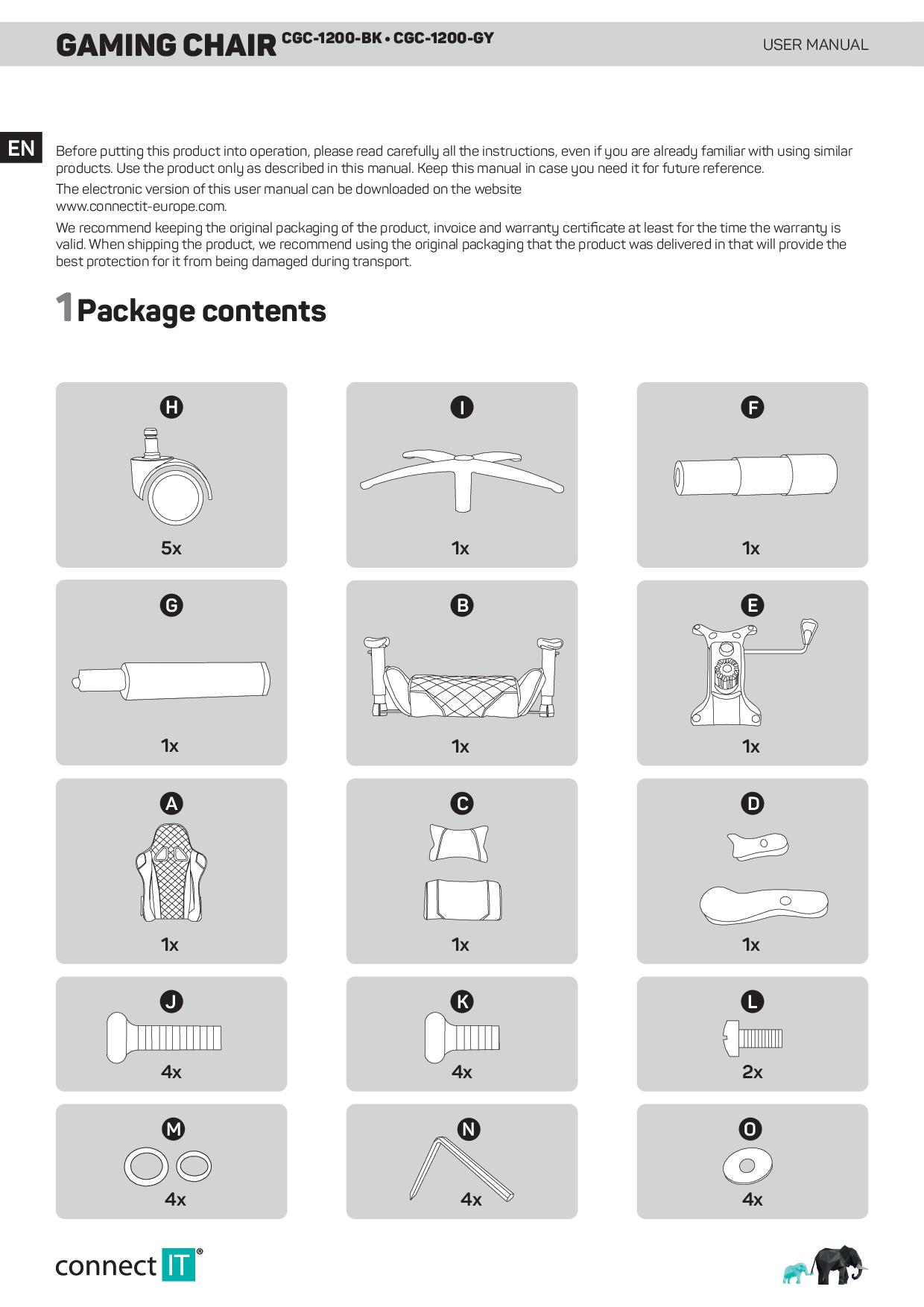 GAMING CHAIR CGC-1200-BK • CGC-1200-GY

USER MANUAL

EN

Before putting this product into operation, please read carefully all the instructions, even if you are already familiar with using similar products. Use the product only as described in this manual. Keep this manual in case you need it for future reference.

The electronic version of this user manual can be downloaded on the website www.connectit-europe.com.

We recommend keeping the original packaging of the product, invoice and warranty certificate at least for the time the warranty is valid. When shipping the product, we recommend using the original packaging that the product was delivered in that will provide the best protection for it from being damaged during transport.

1 Package contents

H
5x

I
1x

F
1x

G
1x

B
1x

E
1x

A
1x

C
1x

D
1x

J
4x

K
4x

L
2x

M
4x

N
4x

O
4x

connect IT®