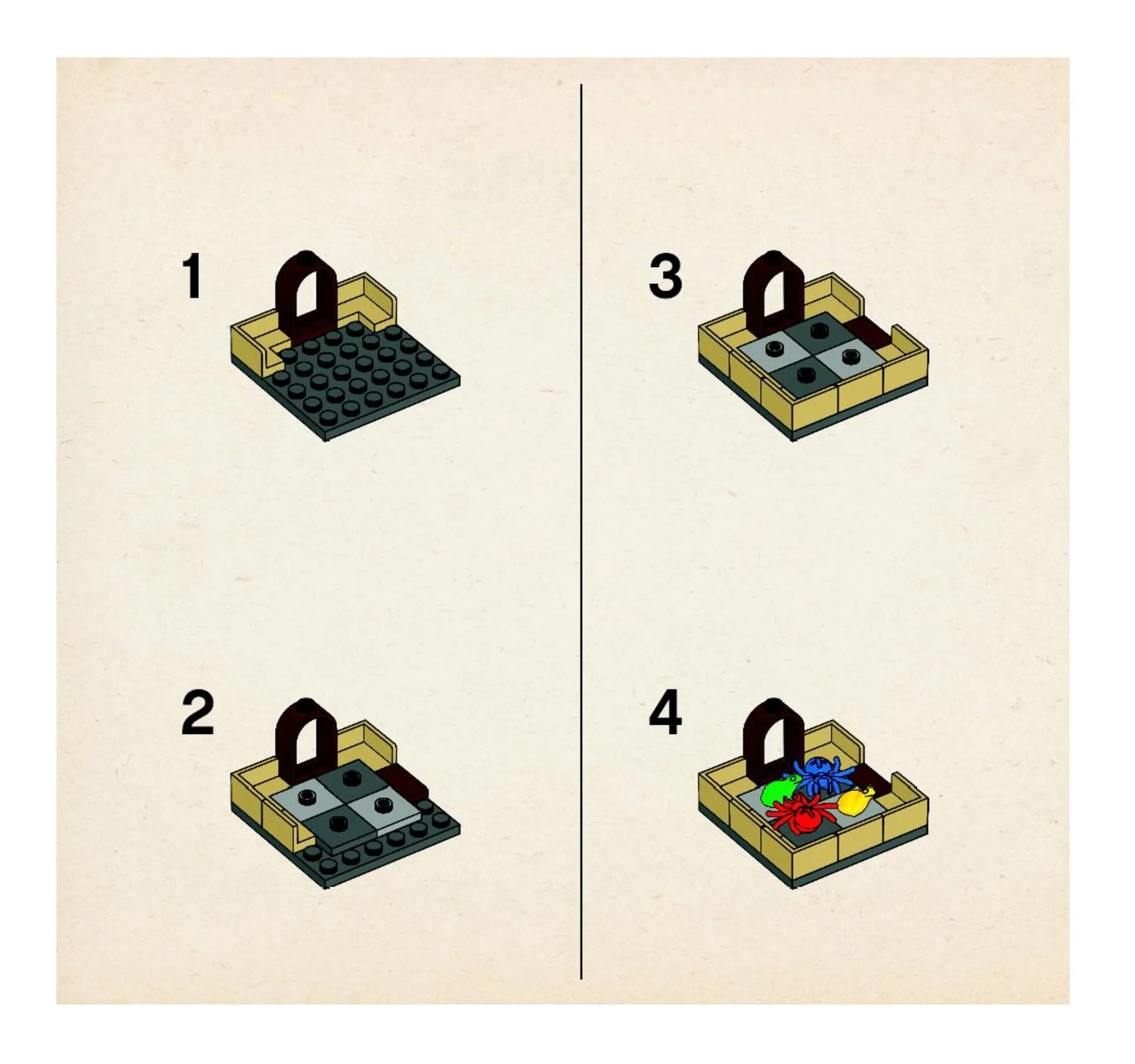 1

2

3

4