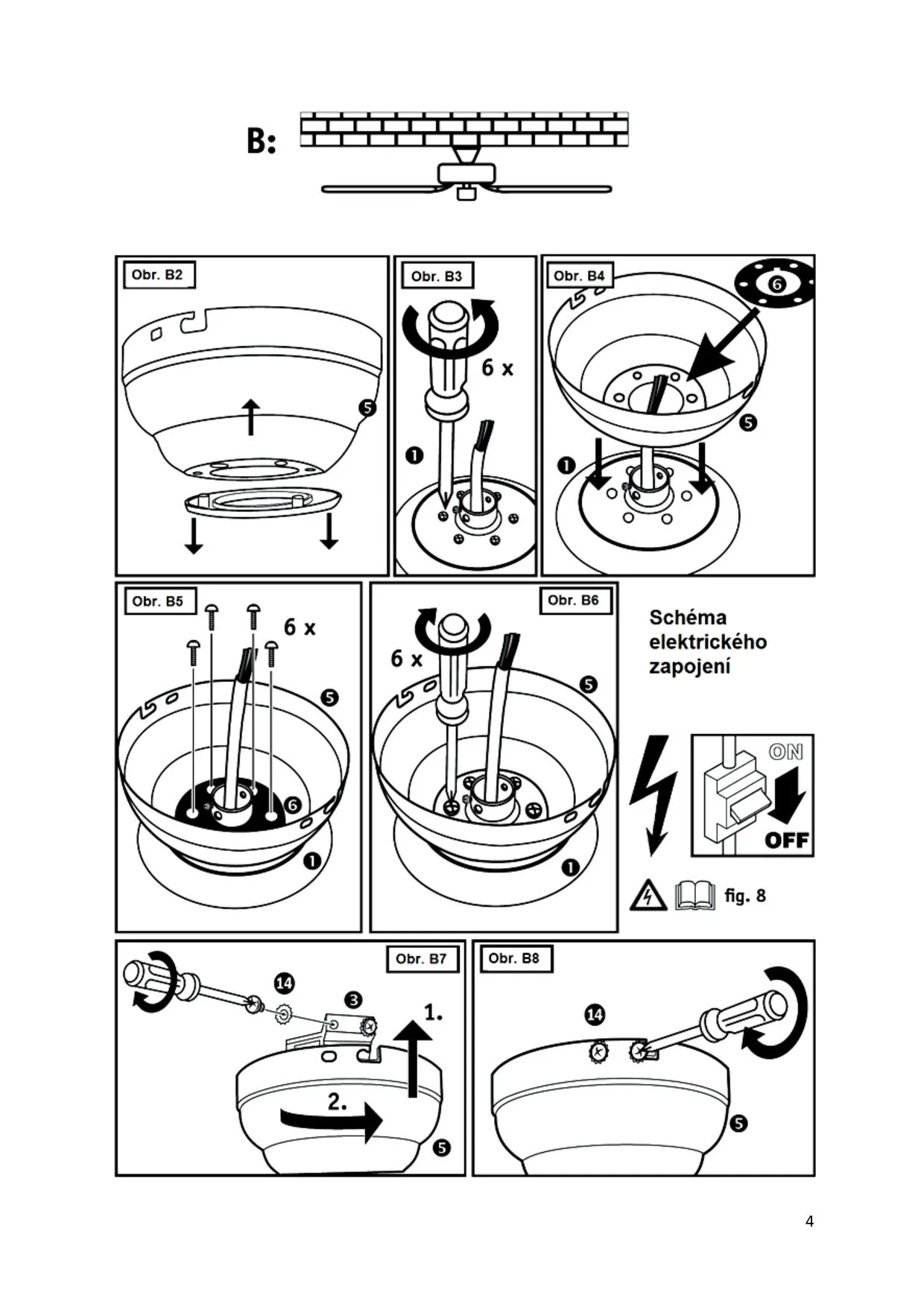 B:

Obr. B2

5

Obr. B3

6 x

1

Obr. B4

6

5

1

Obr. B5

6 x

5

6

1

Obr. B6

6 x

5

1

Schéma elektrického zapojení

ON

OFF

fig. 8

Obr. B7

14

3

1.

2.

5

Obr. B8

14

5

4