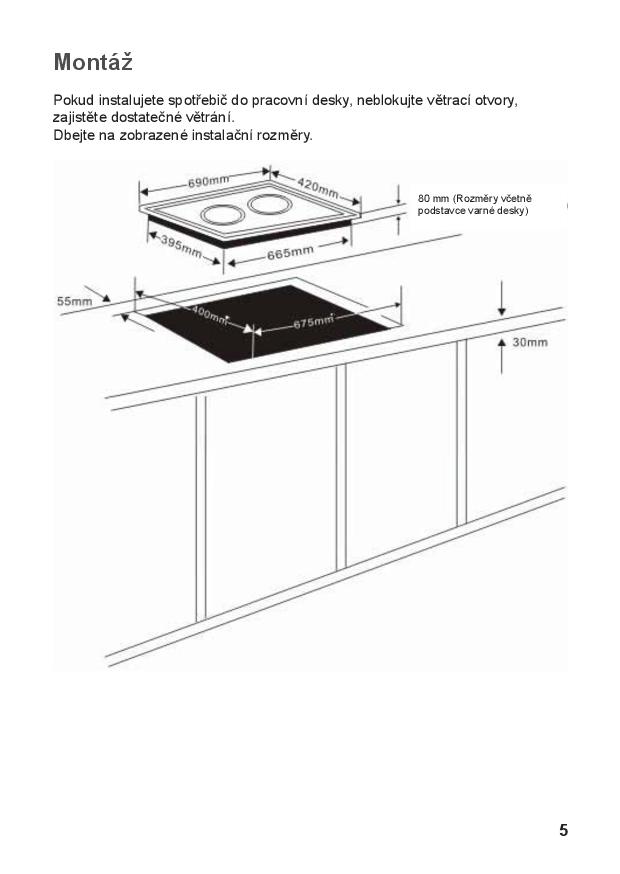 Montáž

Pokud instalujete spotřebič do pracovní desky, neblokujte větrací otvory, zajistěte dostatečné větrání.
Dbejte na zobrazené instalační rozměry.

690mm
420mm
80 mm (Rozměry včetně podstavce varné desky)
395mm
665mm
55mm
400mm
675mm
30mm

5