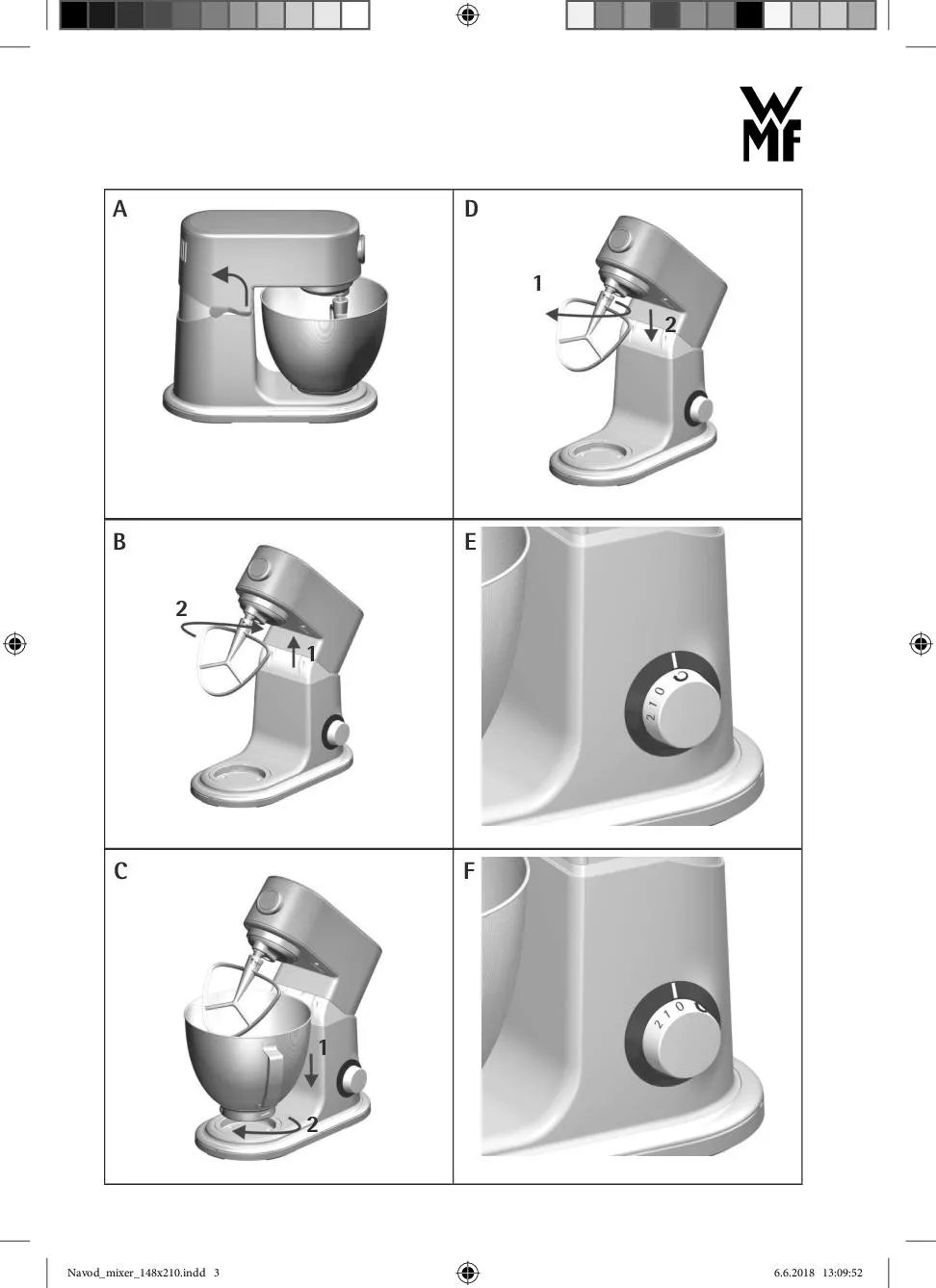 WMF

A

D

1

2

B

2

1

E

2 1 0

C

1

2

F

2 1 0

Navod_mixer_148x210.indd 3

6.6.2018 13:09:52