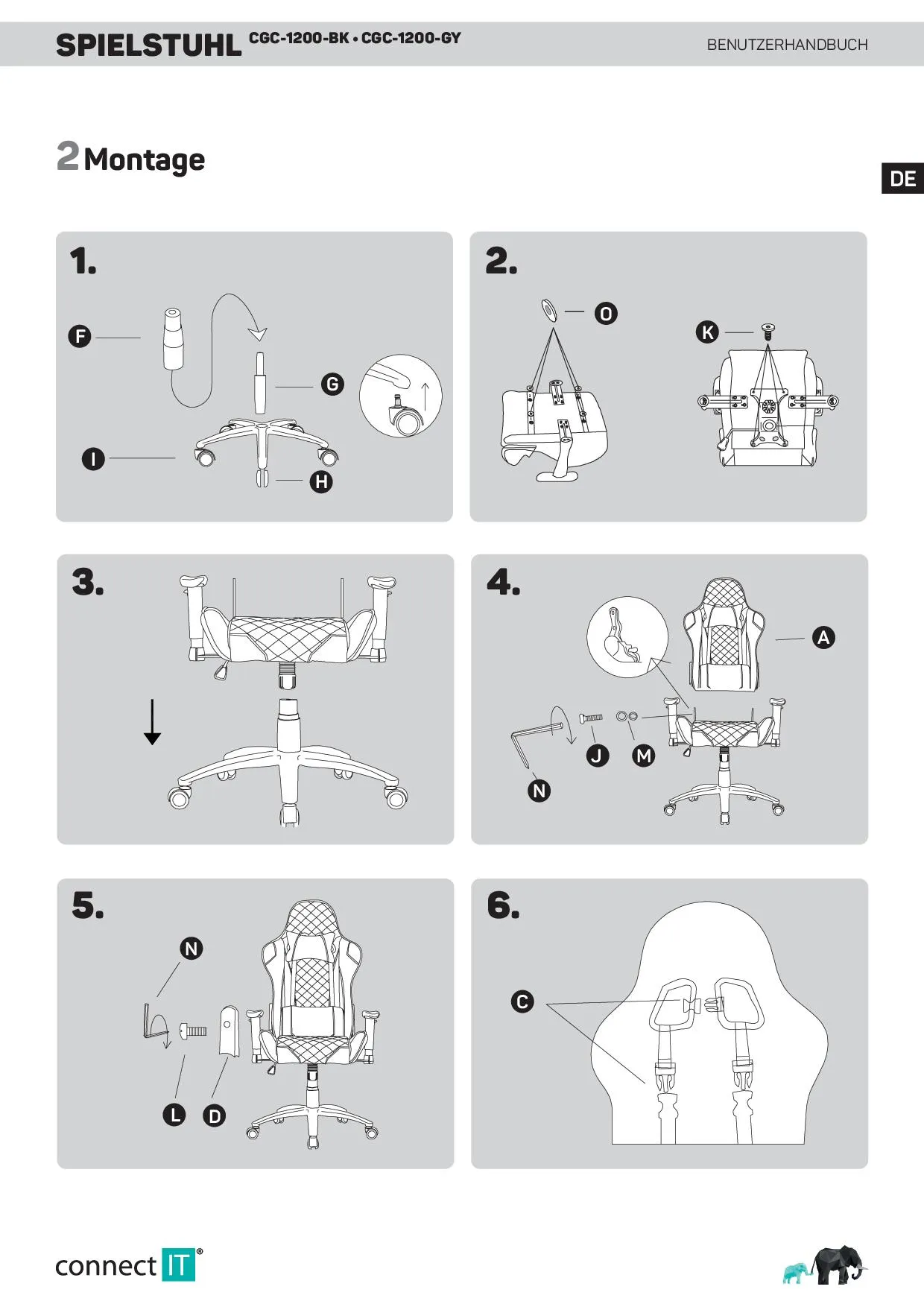 SPIELSTUHL CGC-1200-BK • CGC-1200-GY

BENUTZERHANDBUCH

2 Montage

DE

1.

F

G

I

H

2.

O

K

3.

4.

A

J

M

N

5.

N

L

D

6.

C

connect IT®