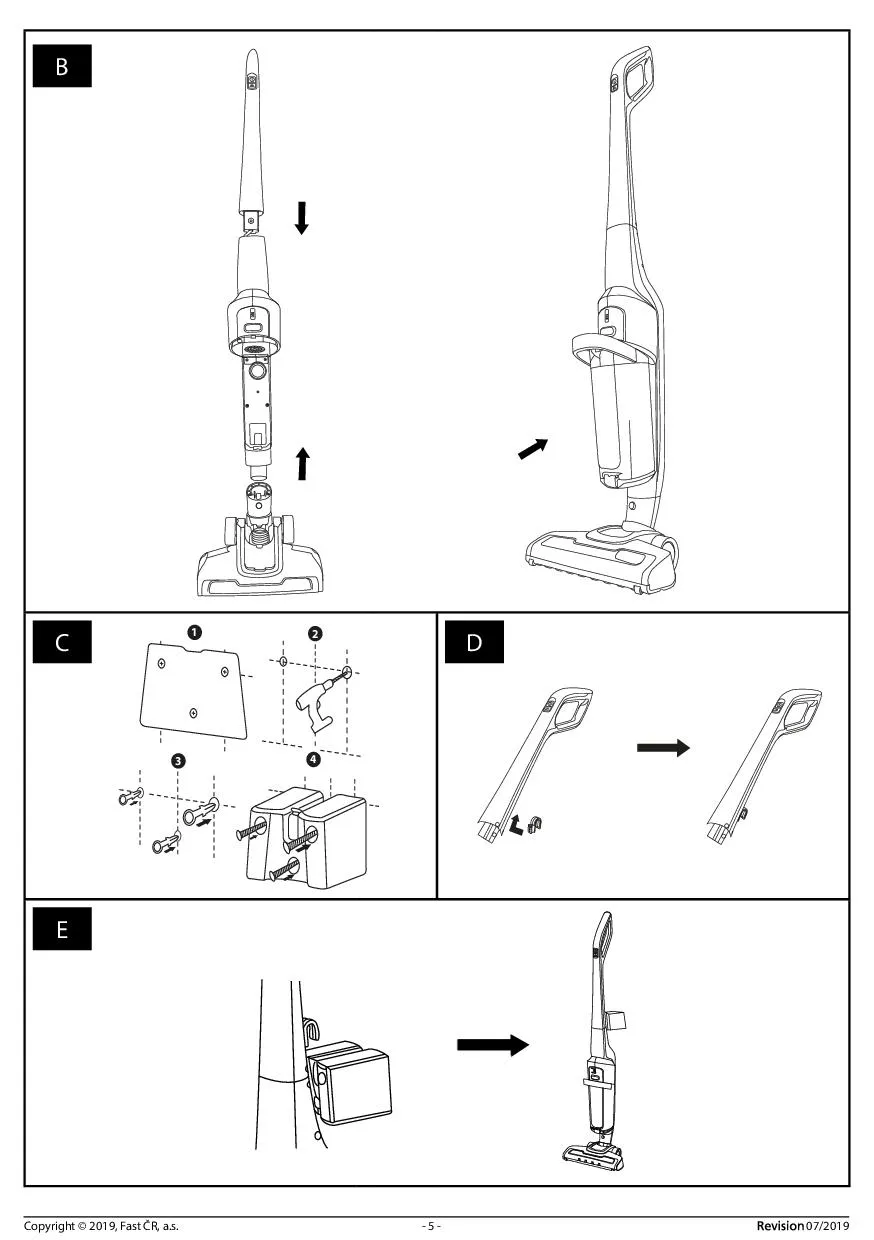 B

C

1

2

3

4

D

E

Copyright © 2019, Fast ČR, a.s.

- 5 -

Revision 07/2019