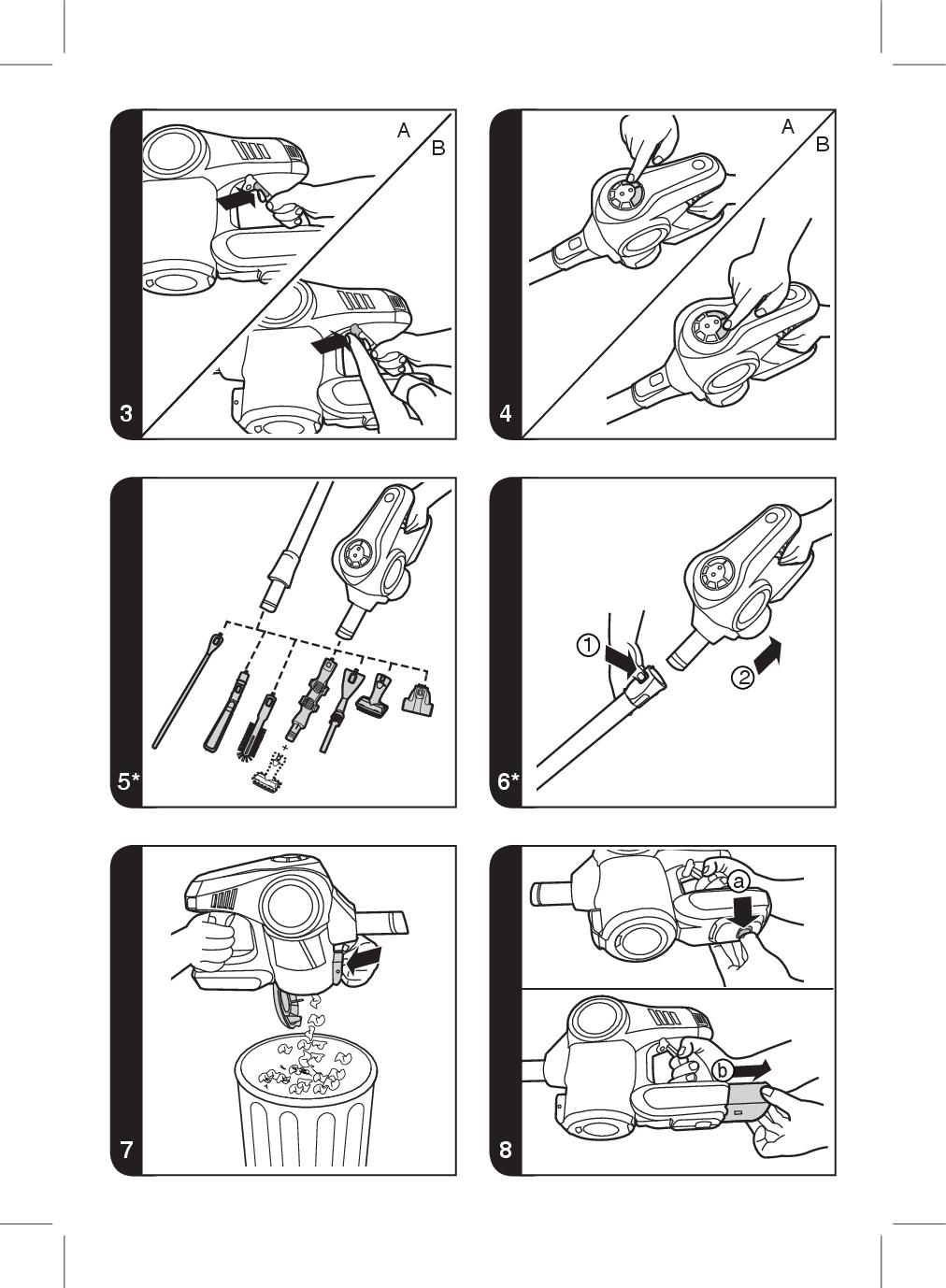 A
B
3

A
B
4

5*

①
②
6*

7

a
b
8