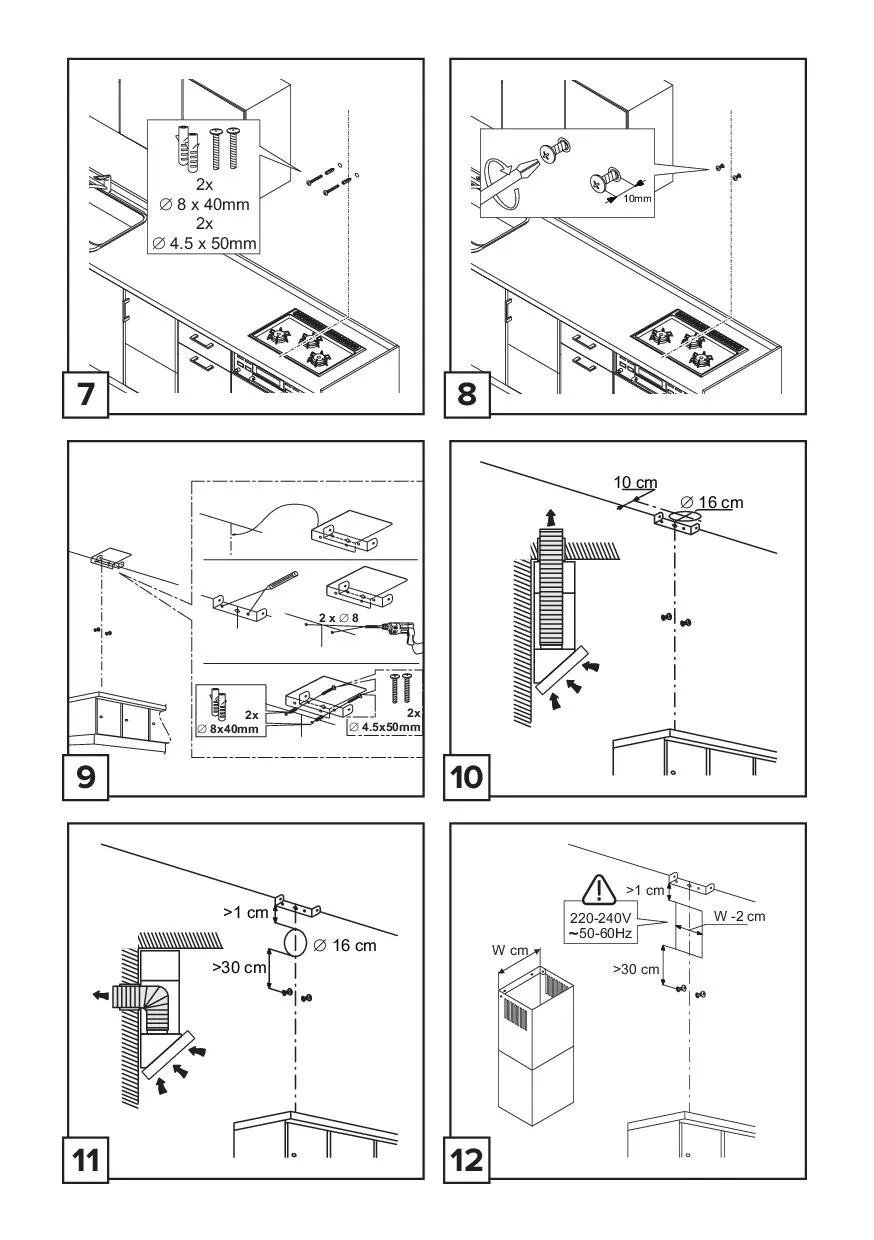 2x
∅ 8 x 40mm
2x
∅ 4.5 x 50mm

7

10mm

8

2 x ∅ 8

2x
∅ 8x40mm

2x
∅ 4.5x50mm

9

10 cm
∅ 16 cm

10

>1 cm
∅ 16 cm
>30 cm

11

>1 cm
220-240V
~50-60Hz
W -2 cm
W cm
>30 cm

12