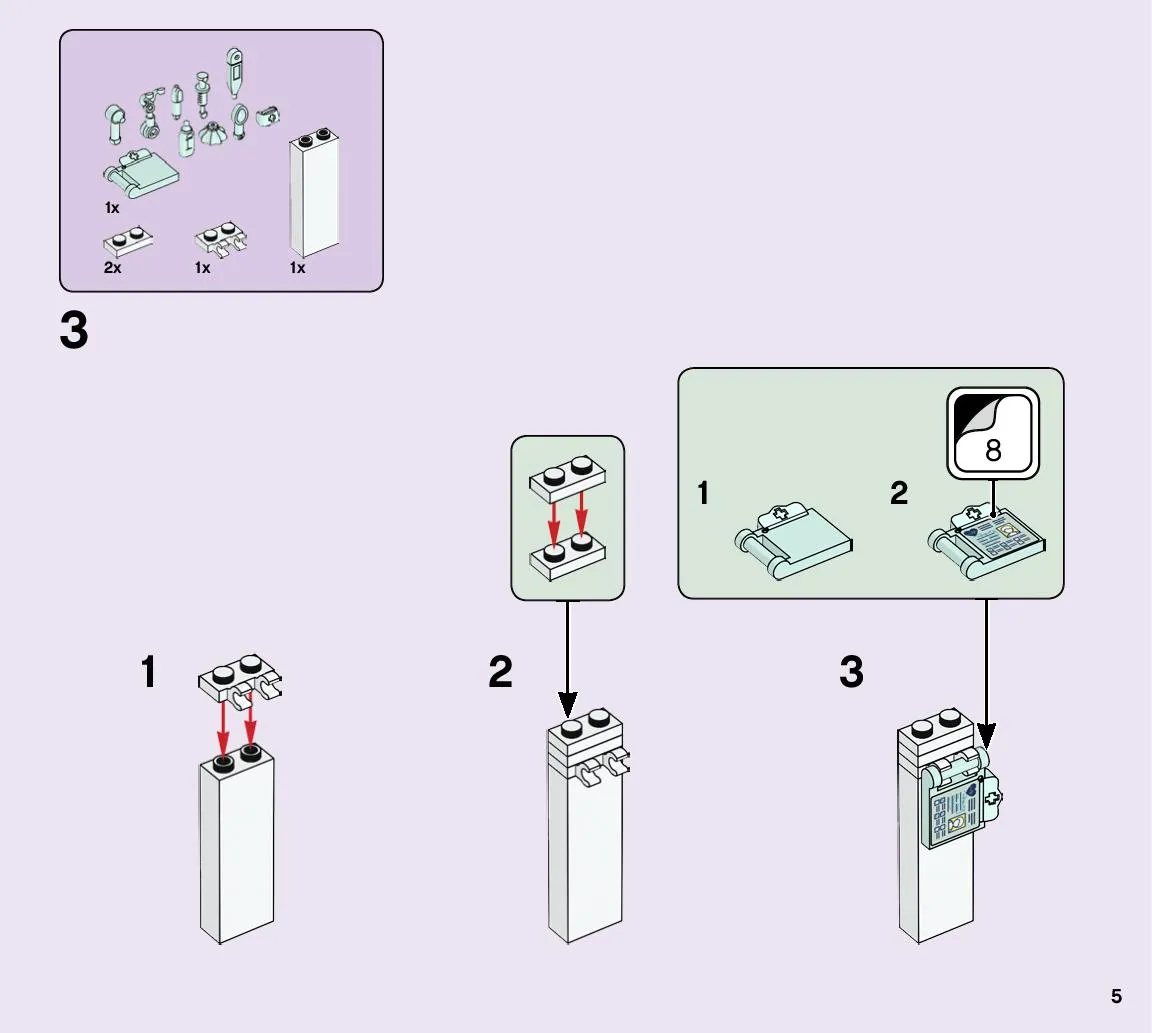 1x
2x
1x
1x

3

1
2
8

1

2

3

5