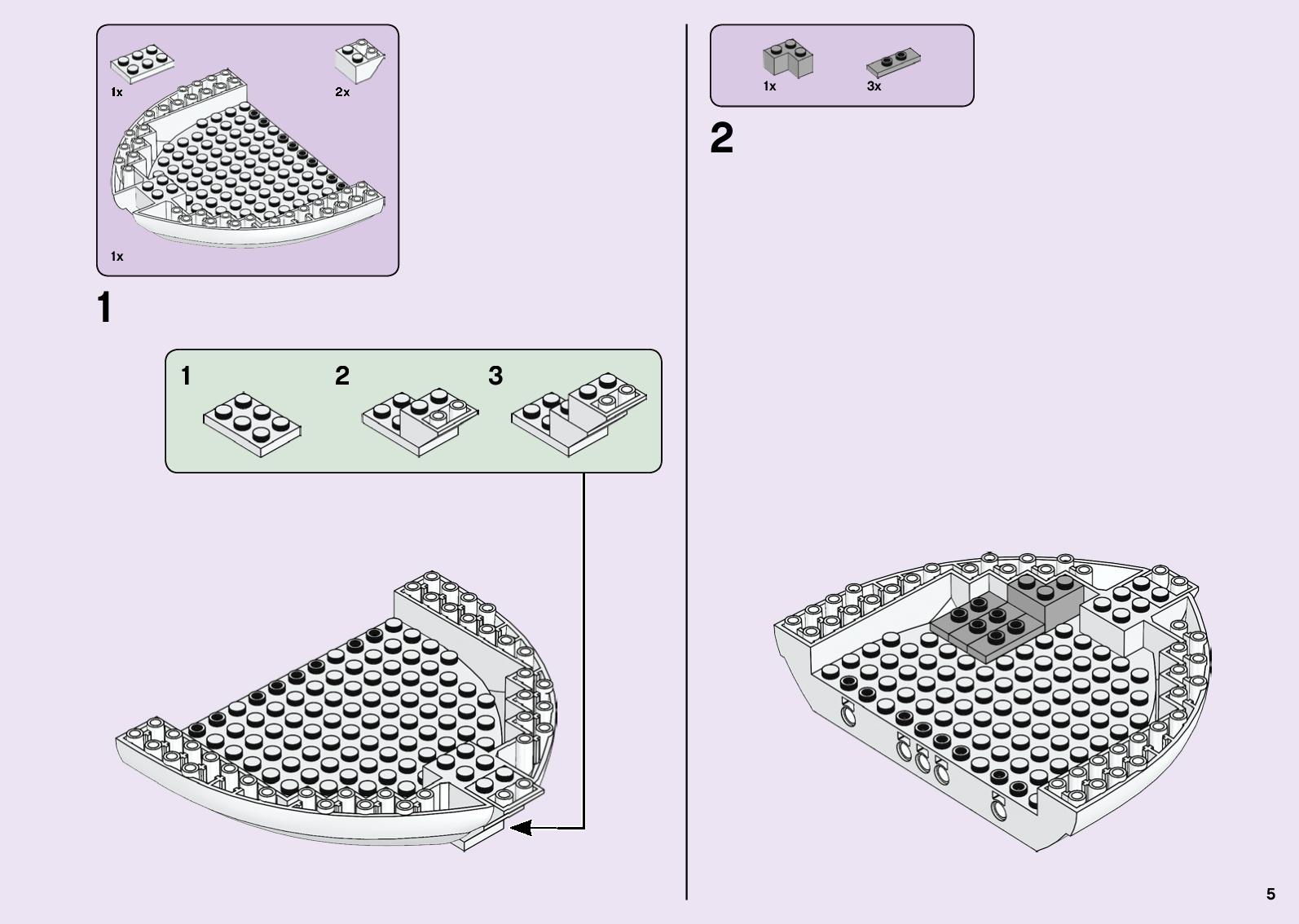 1x

2x

1x

1

1

2

3

1x

3x

2

5