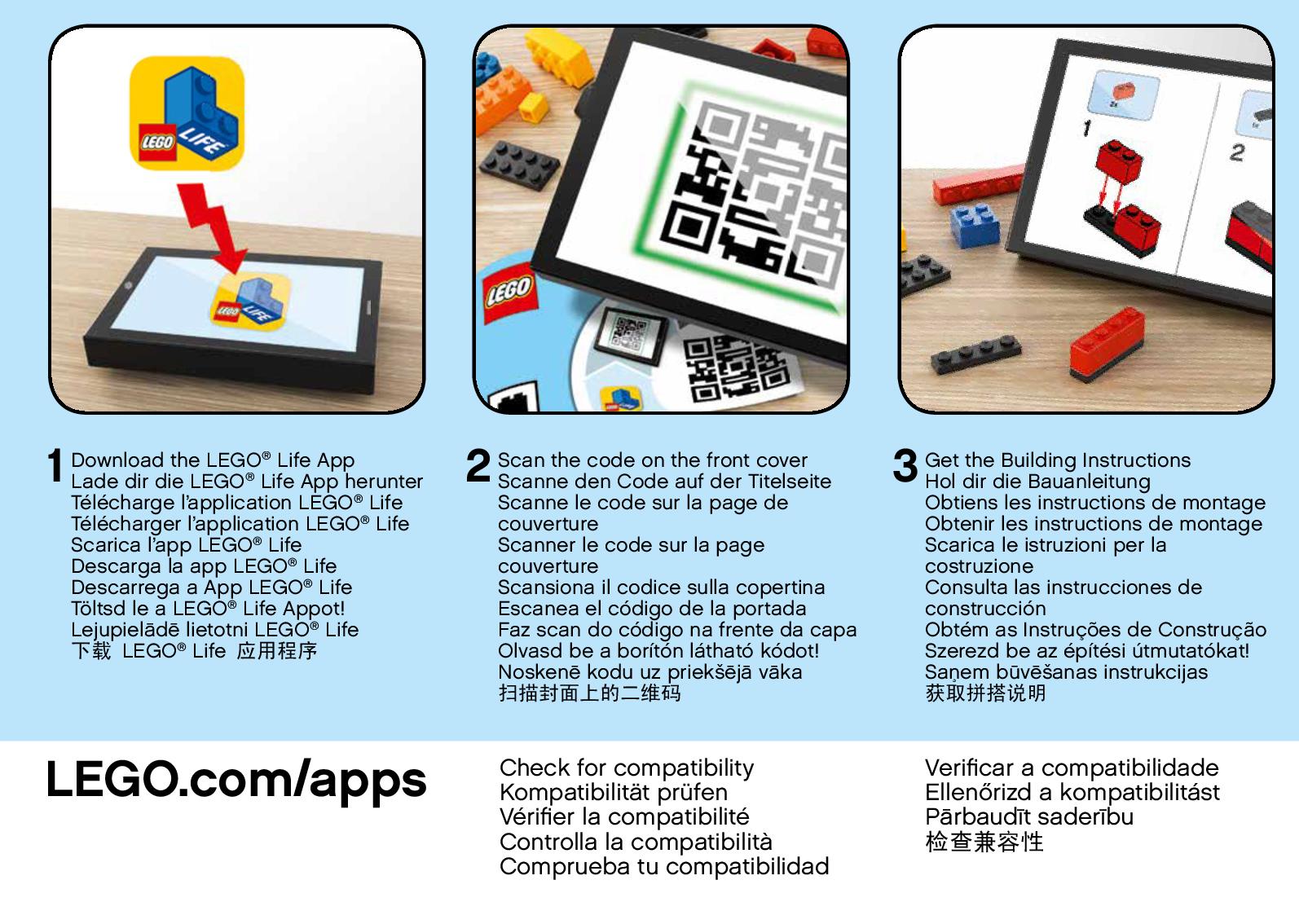 LEGO LIFE

LEGO LIFE

LEGO

2x

1

1x

2

1 Download the LEGO® Life App
Lade dir die LEGO® Life App herunter
Télécharge l'application LEGO® Life
Télécharger l'application LEGO® Life
Scarica l'app LEGO® Life
Descarga la app LEGO® Life
Descarrega a App LEGO® Life
Töltsd le a LEGO® Life Appot!
Lejupielādē lietotni LEGO® Life
下载 LEGO® Life 应用程序

2 Scan the code on the front cover
Scanne den Code auf der Titelseite
Scanne le code sur la page de couverture
Scanner le code sur la page couverture
Scansiona il codice sulla copertina
Escanea el código de la portada
Faz scan do código na frente da capa
Olvasd be a borítón látható kódot!
Noskenē kodu uz priekšējā vāka
扫描封面上的二维码

3 Get the Building Instructions
Hol dir die Bauanleitung
Obtiens les instructions de montage
Obtenir les instructions de montage
Scarica le istruzioni per la costruzione
Consulta las instrucciones de construcción
Obtém as Instruções de Construção
Szerezd be az építési útmutatókat!
Saņem būvēšanas instrukcijas
获取拼搭说明

LEGO.com/apps

Check for compatibility
Kompatibilität prüfen
Vérifier la compatibilité
Controlla la compatibilità
Comprueba tu compatibilidad

Verificar a compatibilidade
Ellenőrizd a kompatibilitást
Pārbaudīt saderību
检查兼容性