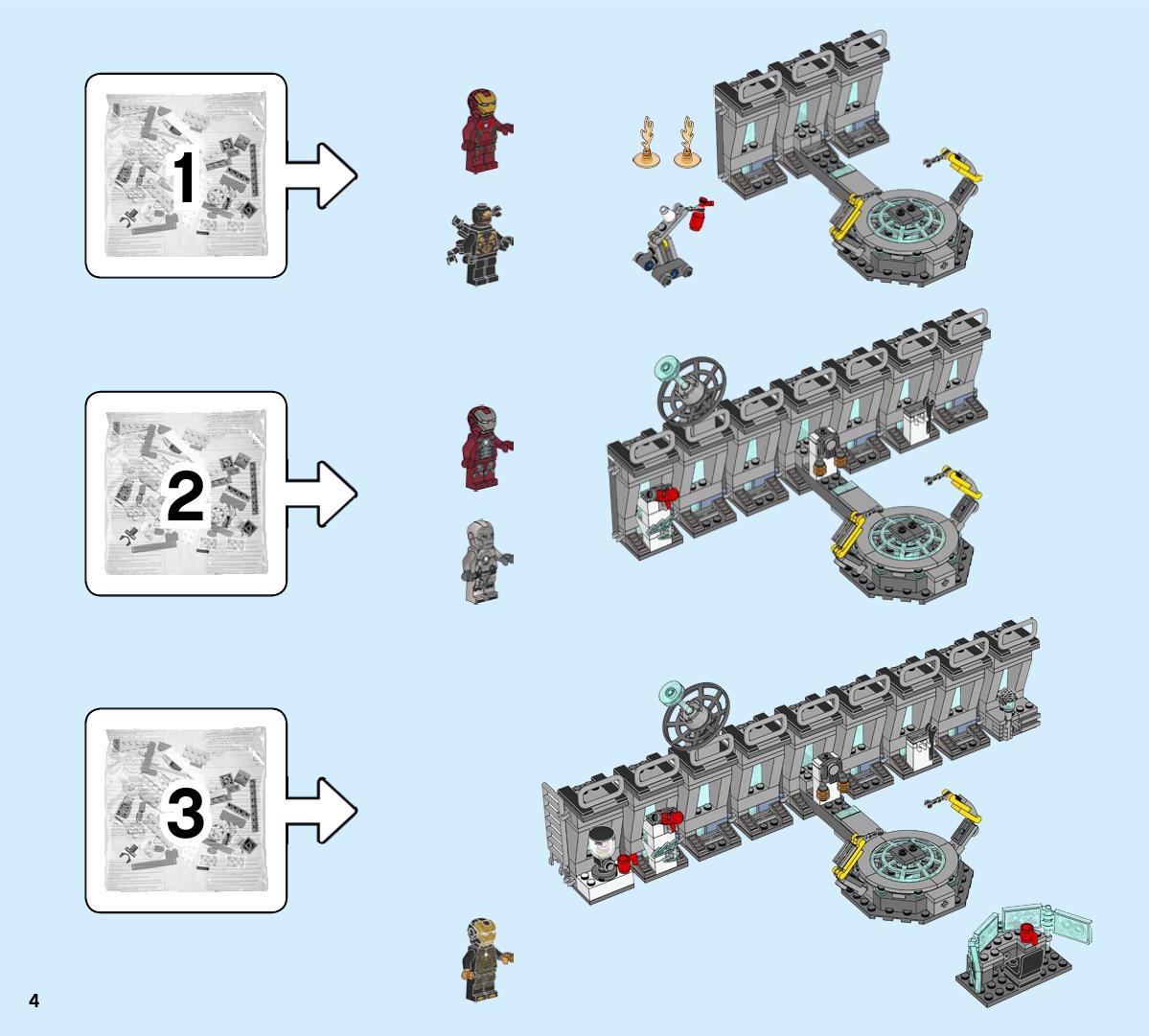 1

2

3

4