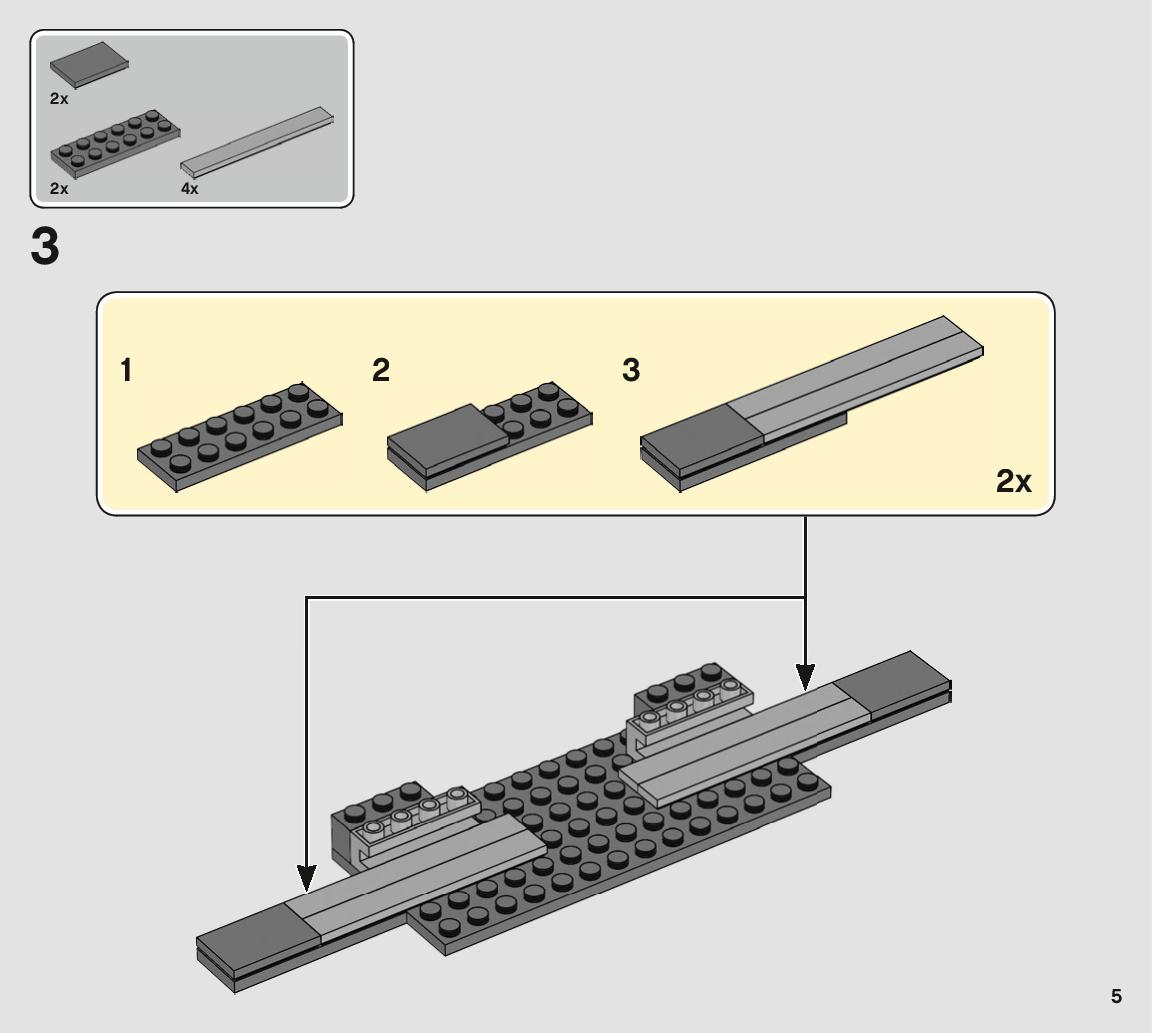 2x

2x

4x

3

1

2

3

2x

5