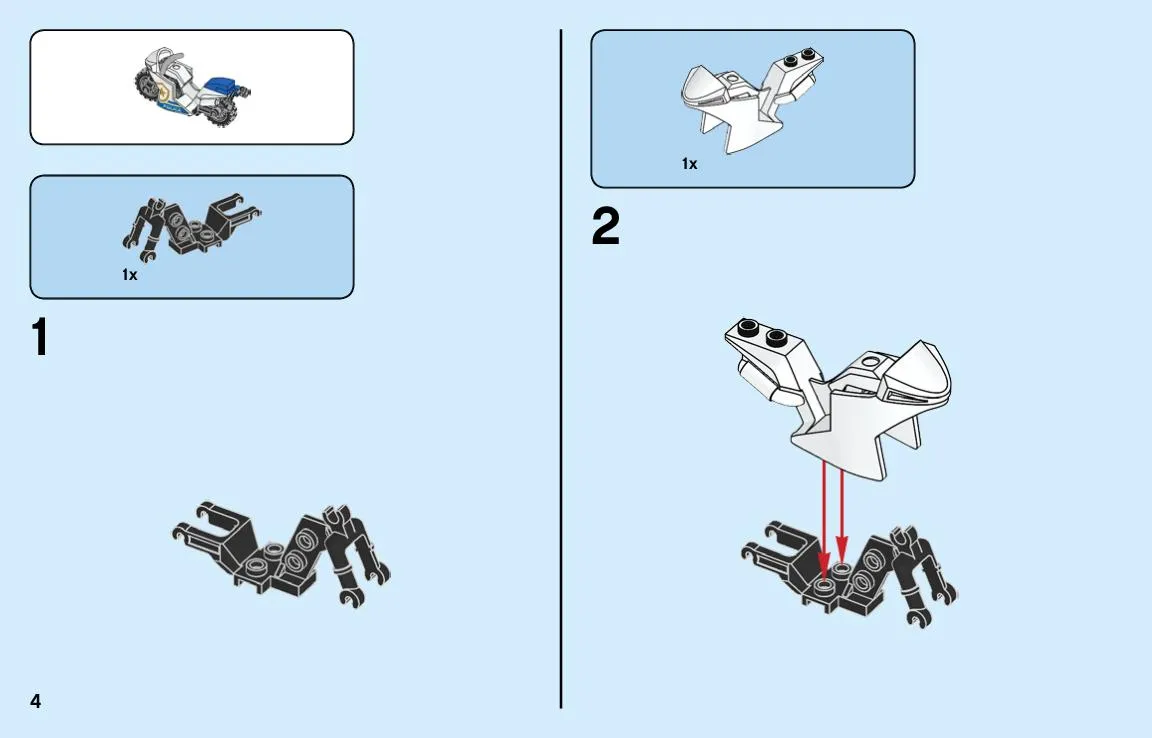 1x

1

1x

2

4