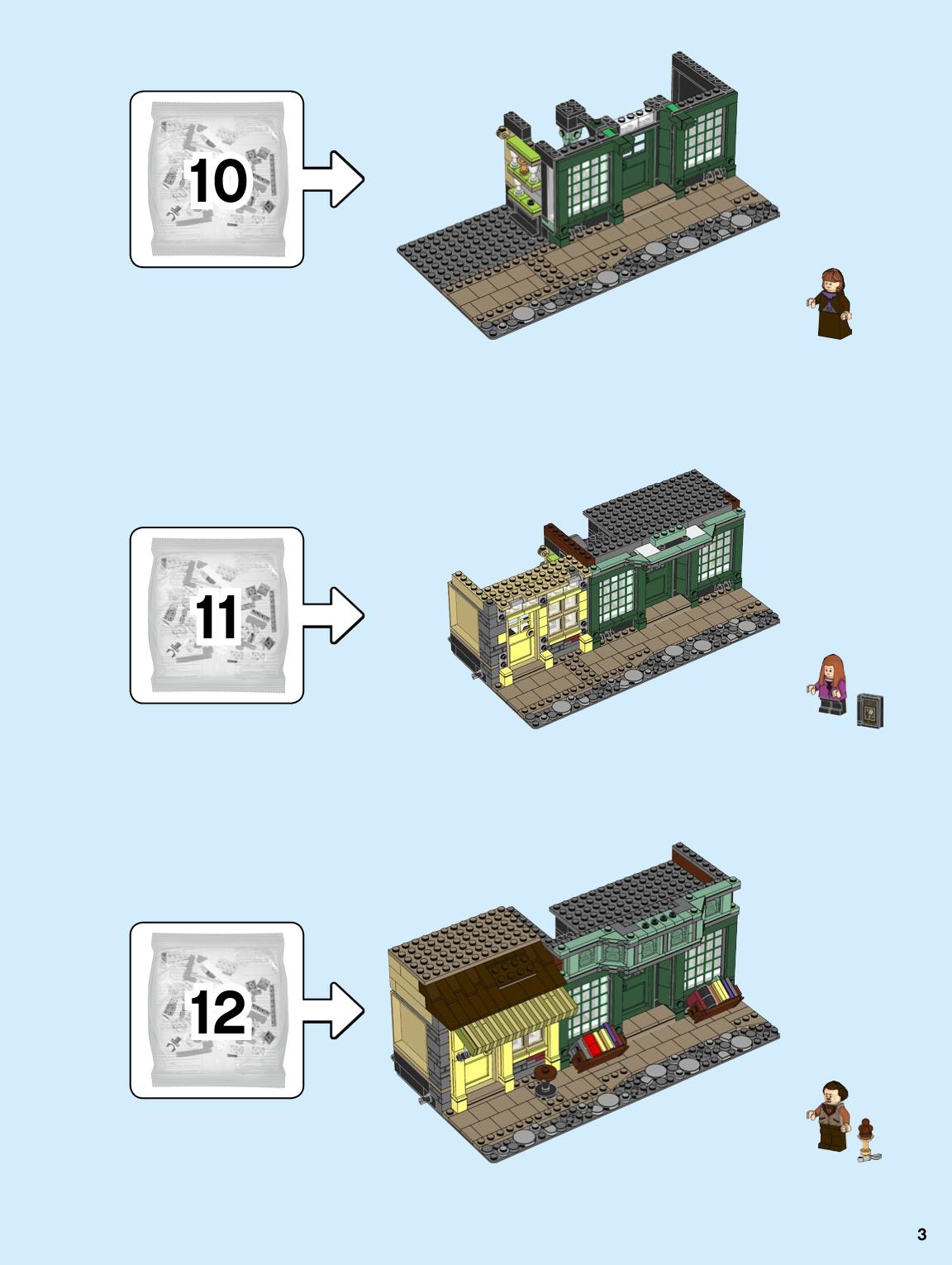 10

11

12

3