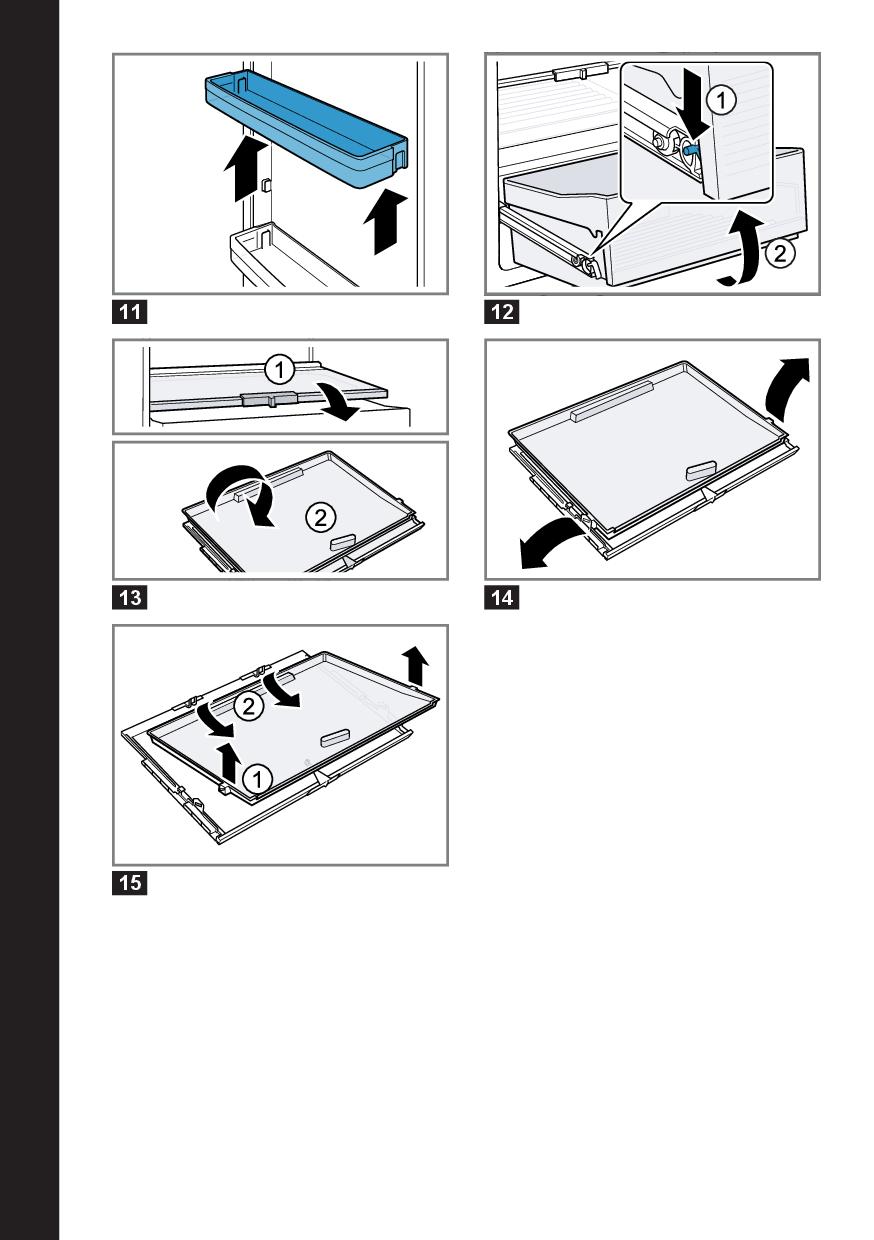 11

①
②

12

①

②

13

14

②
①

15