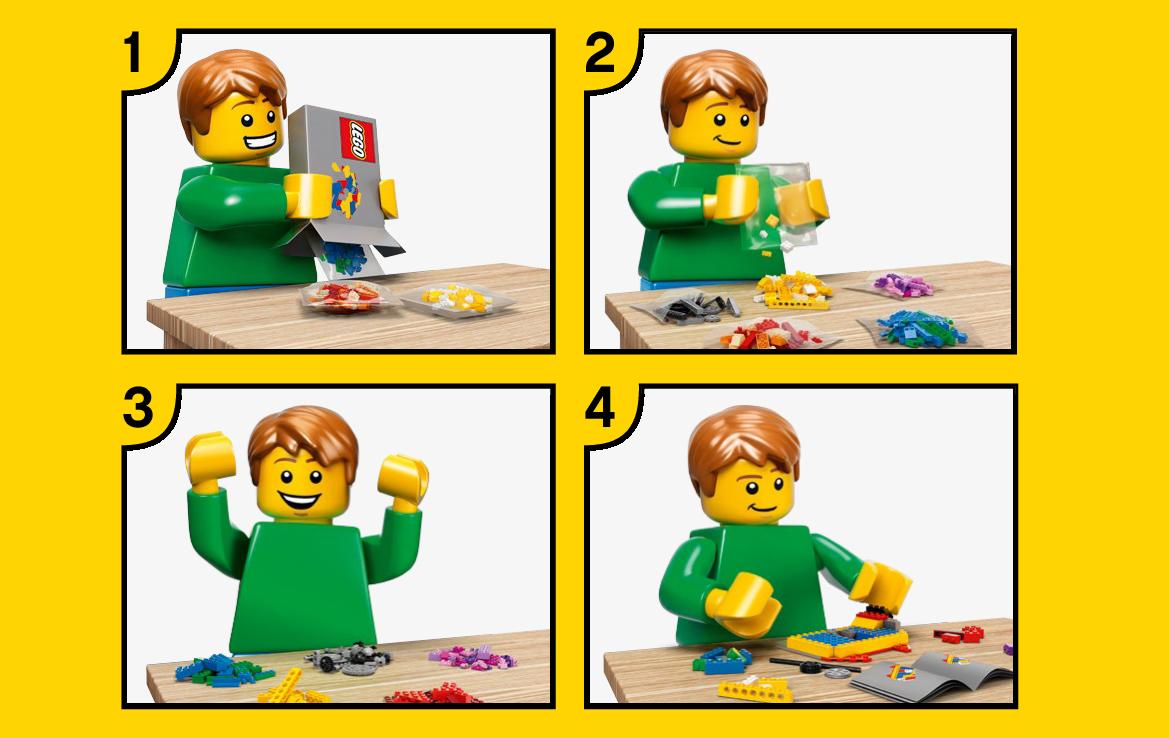 1
LEGO
2
3
4