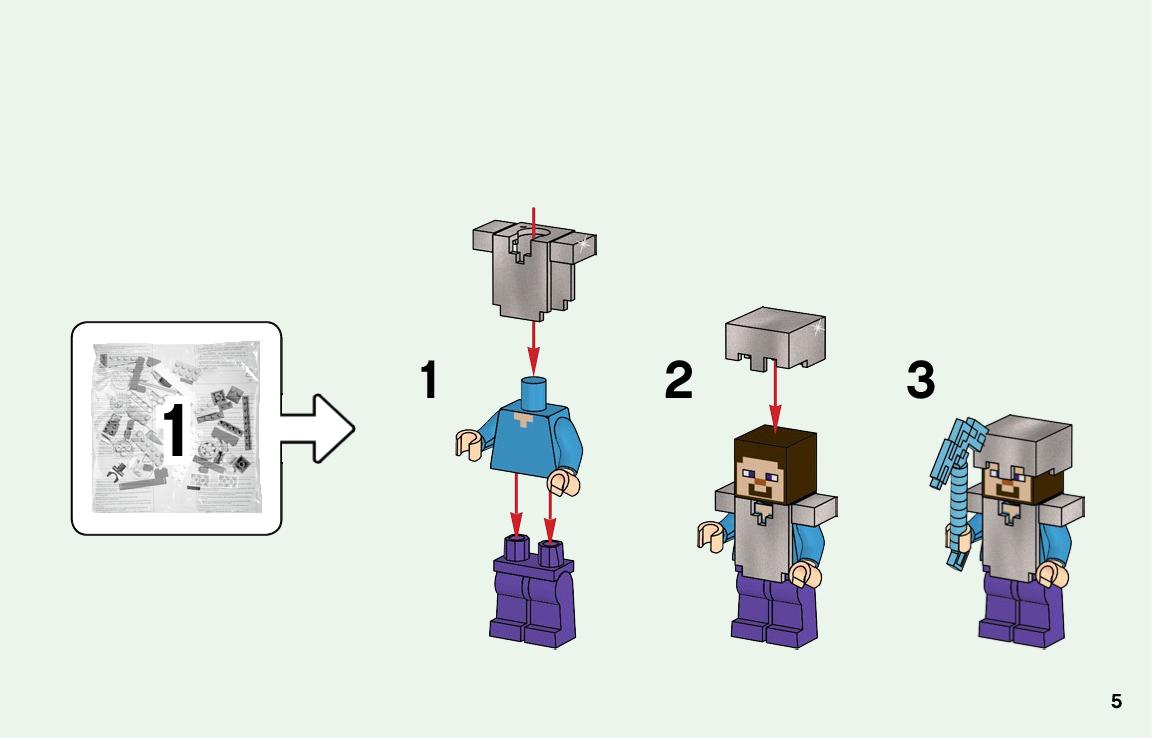 1

1

2

3

5