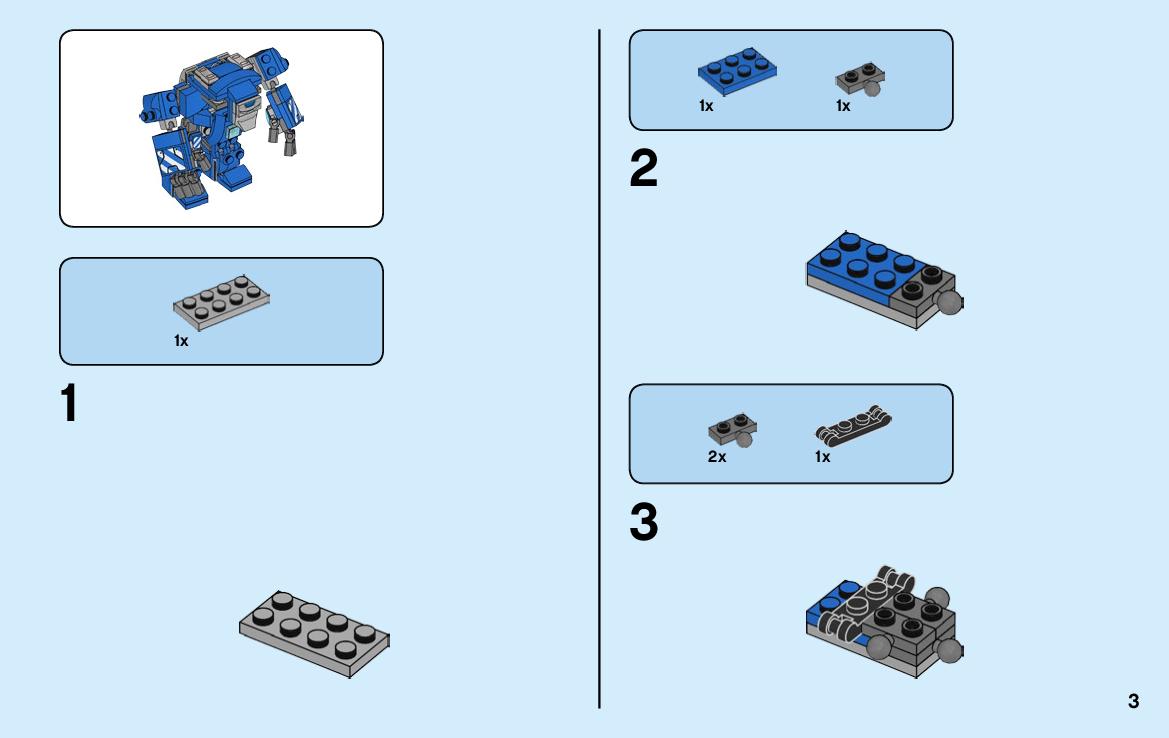 1x

1

1x

1x

2

2x

1x

3

3