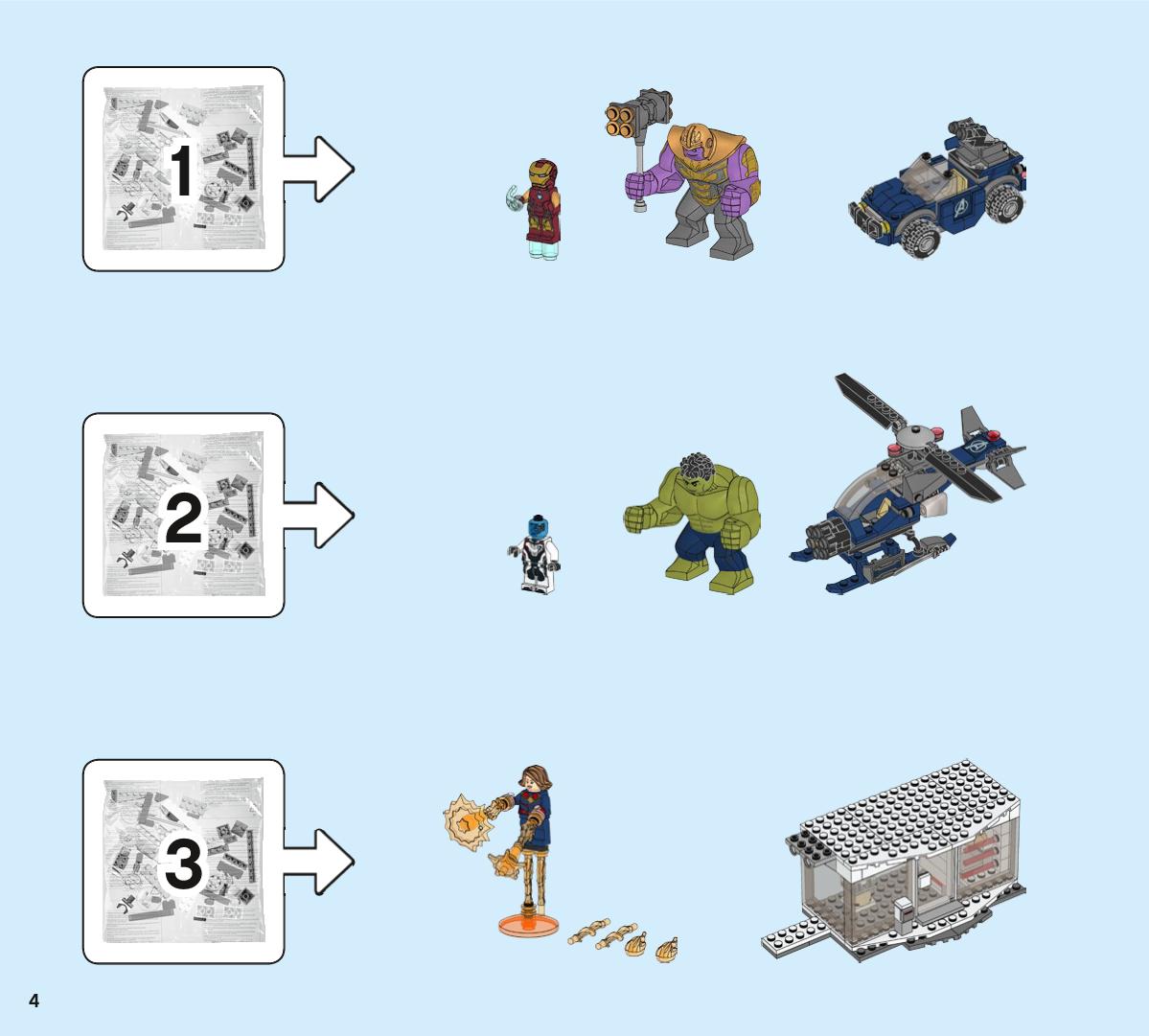 1

2

3

4