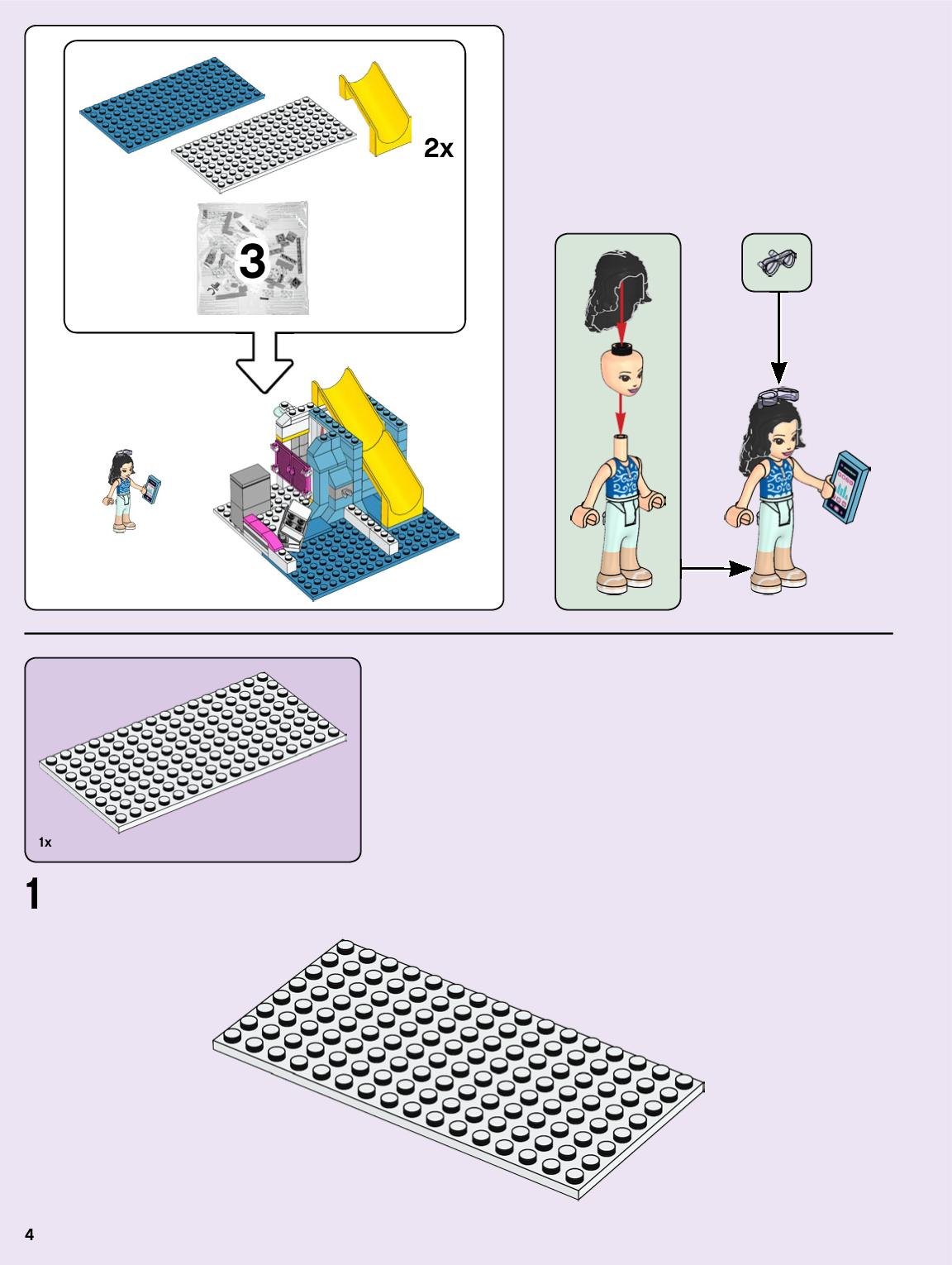 2x

3

1x

1

4