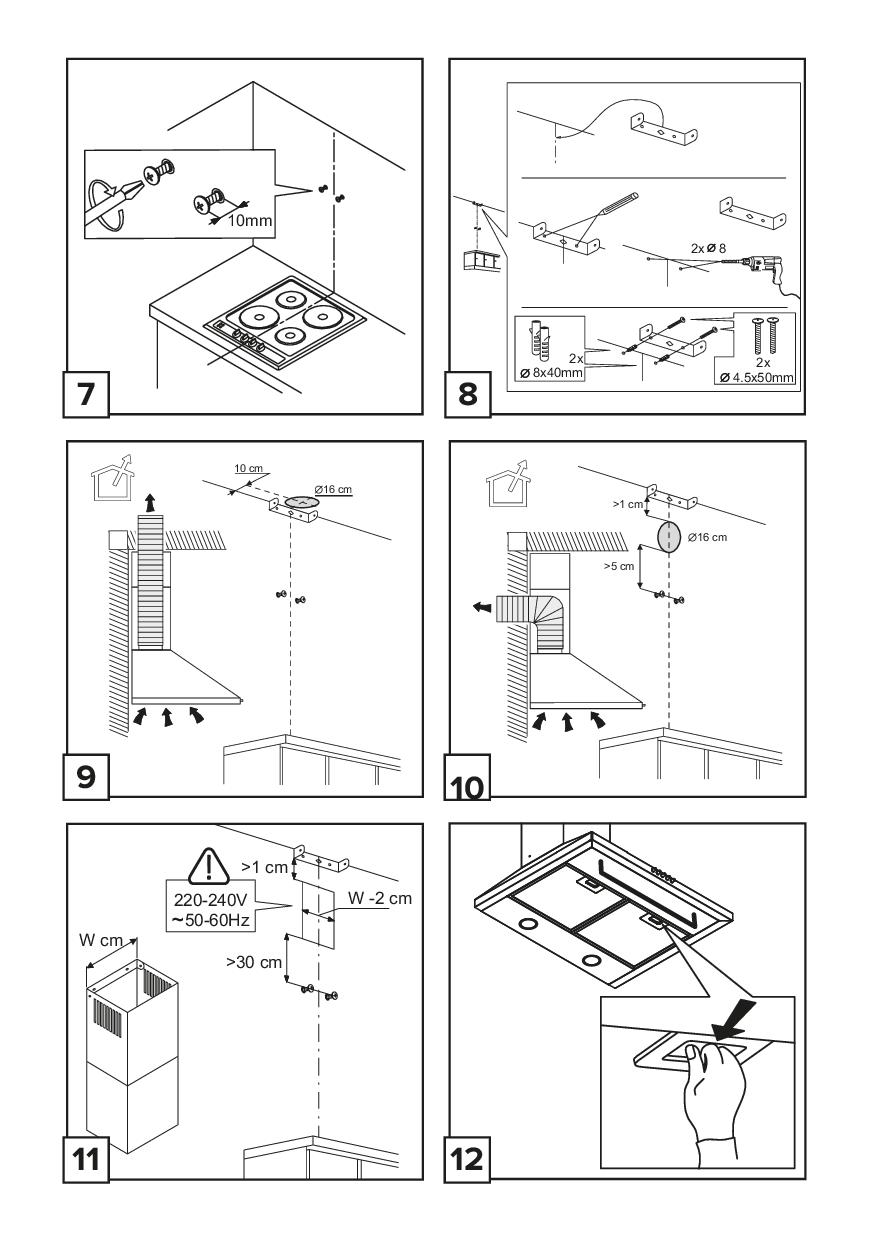 10mm

7

2x Ø 8

2x
Ø 8x40mm

2x
Ø 4.5x50mm

8

10 cm

Ø16 cm

9

>1 cm

Ø16 cm

>5 cm

10

>1 cm

220-240V
~50-60Hz

W -2 cm

W cm

>30 cm

11

12