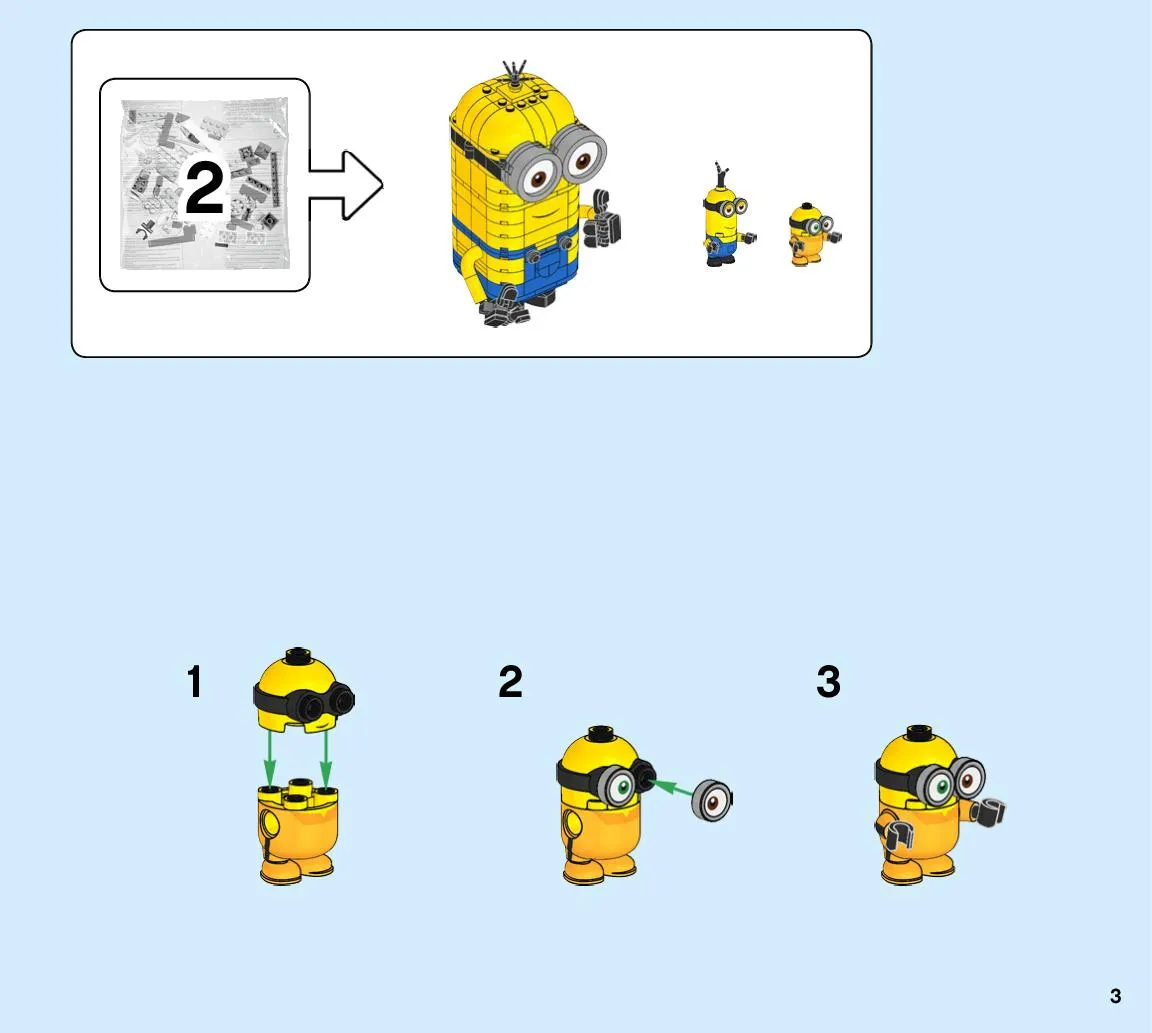 2

1

2

3

3