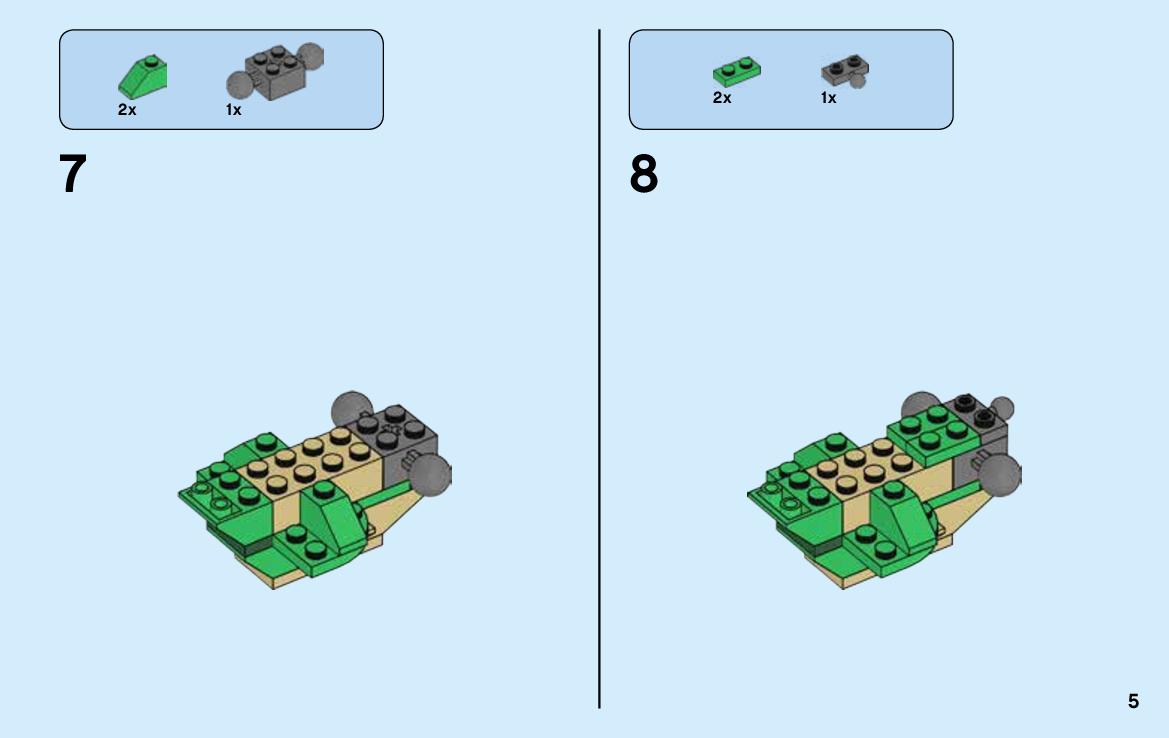 2x 1x

7

2x 1x

8

5