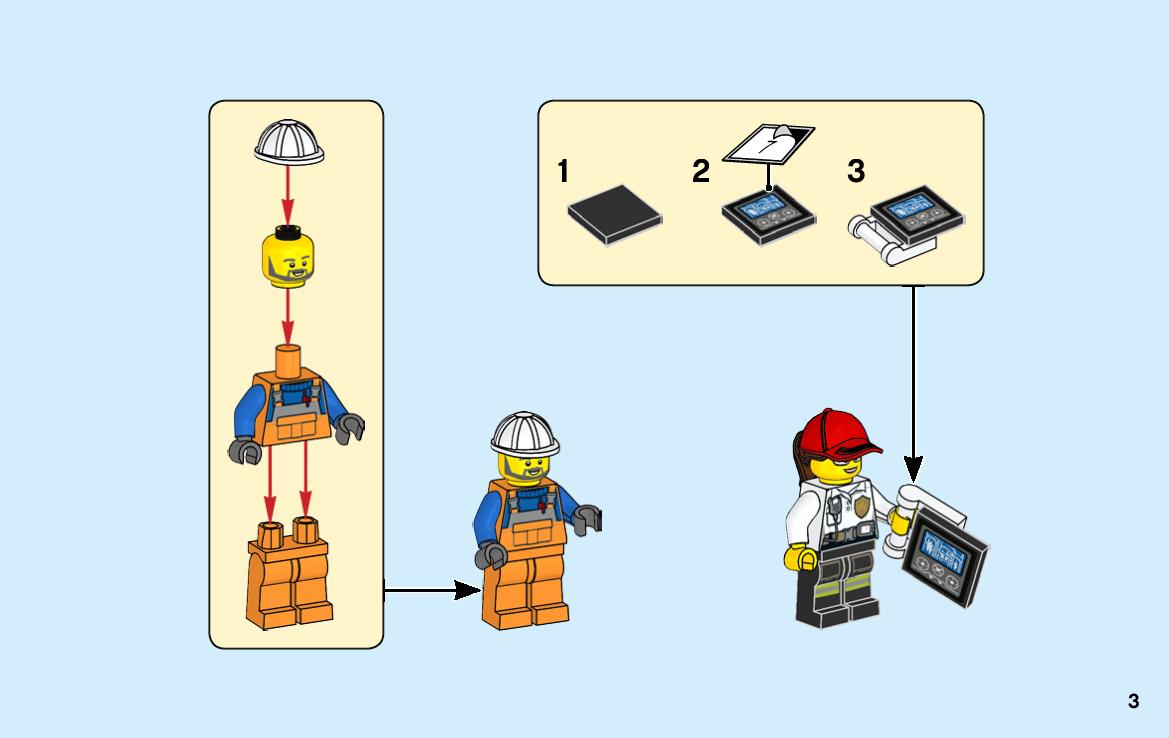 1

2

7

3

3