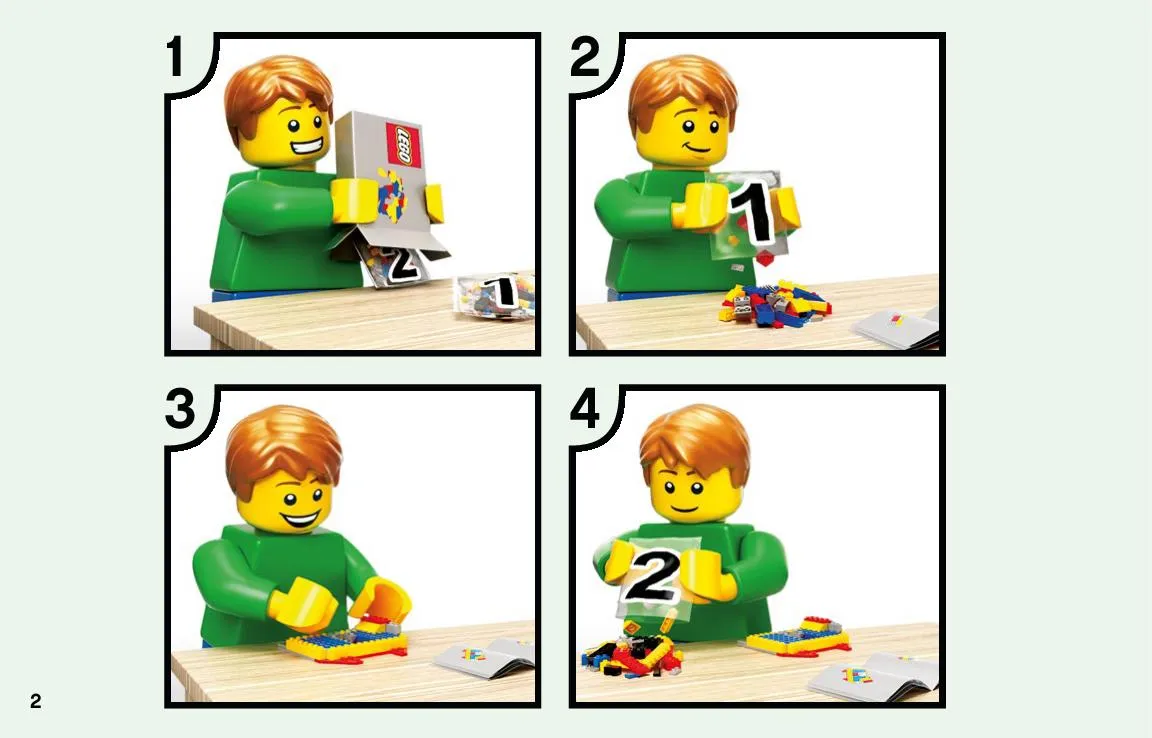 1

LEGO

2

1

2

1

3

4

2

2