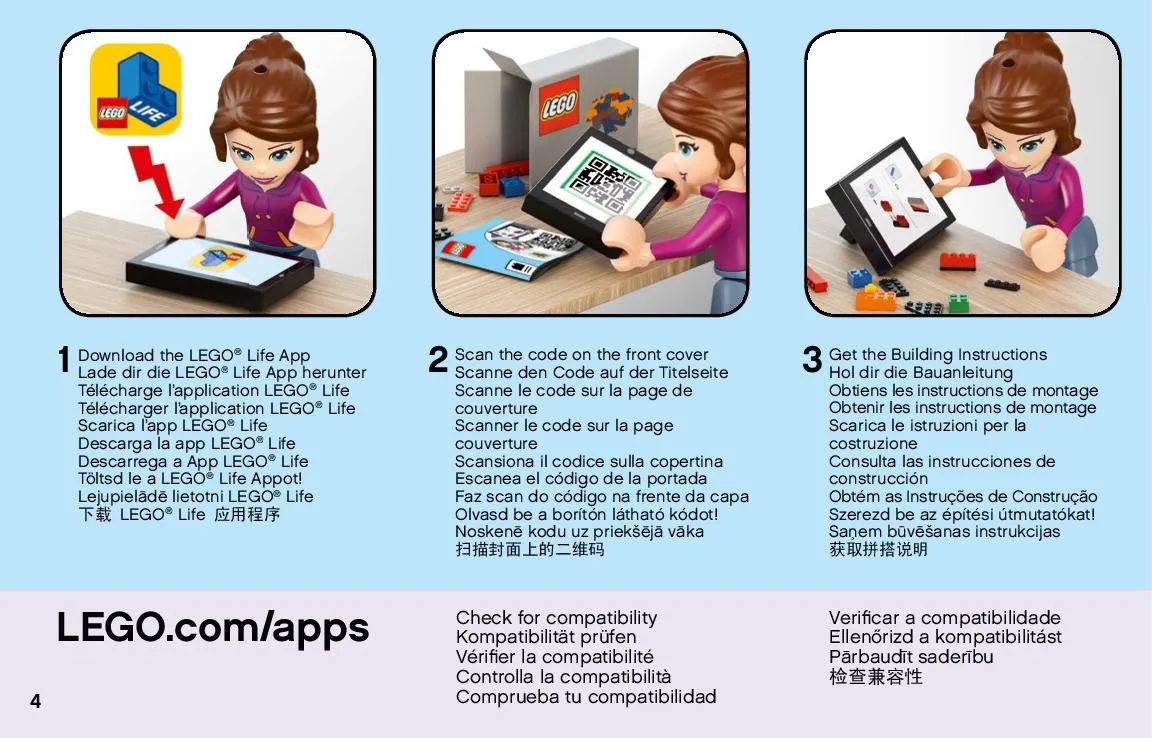 LEGO LIFE

LEGO

1 Download the LEGO® Life App
Lade dir die LEGO® Life App herunter
Télécharge l'application LEGO® Life
Télécharger l'application LEGO® Life
Scarica l'app LEGO® Life
Descarga la app LEGO® Life
Descarrega a App LEGO® Life
Töltsd le a LEGO® Life Appot!
Lejupielādē lietotni LEGO® Life
下载 LEGO® Life 应用程序

2 Scan the code on the front cover
Scanne den Code auf der Titelseite
Scanne le code sur la page de couverture
Scanner le code sur la page couverture
Scansiona il codice sulla copertina
Escanea el código de la portada
Faz scan do código na frente da capa
Olvasd be a borítón látható kódot!
Noskenē kodu uz priekšējā vāka
扫描封面上的二维码

3 Get the Building Instructions
Hol dir die Bauanleitung
Obtiens les instructions de montage
Obtenir les instructions de montage
Scarica le istruzioni per la costruzione
Consulta las instrucciones de construcción
Obtém as Instruções de Construção
Szerezd be az építési útmutatókat!
Saņem būvēšanas instrukcijas
获取拼搭说明

LEGO.com/apps

Check for compatibility
Kompatibilität prüfen
Vérifier la compatibilité
Controlla la compatibilità
Comprueba tu compatibilidad

Verificar a compatibilidade
Ellenőrizd a kompatibilitást
Pārbaudīt saderību
检查兼容性

4