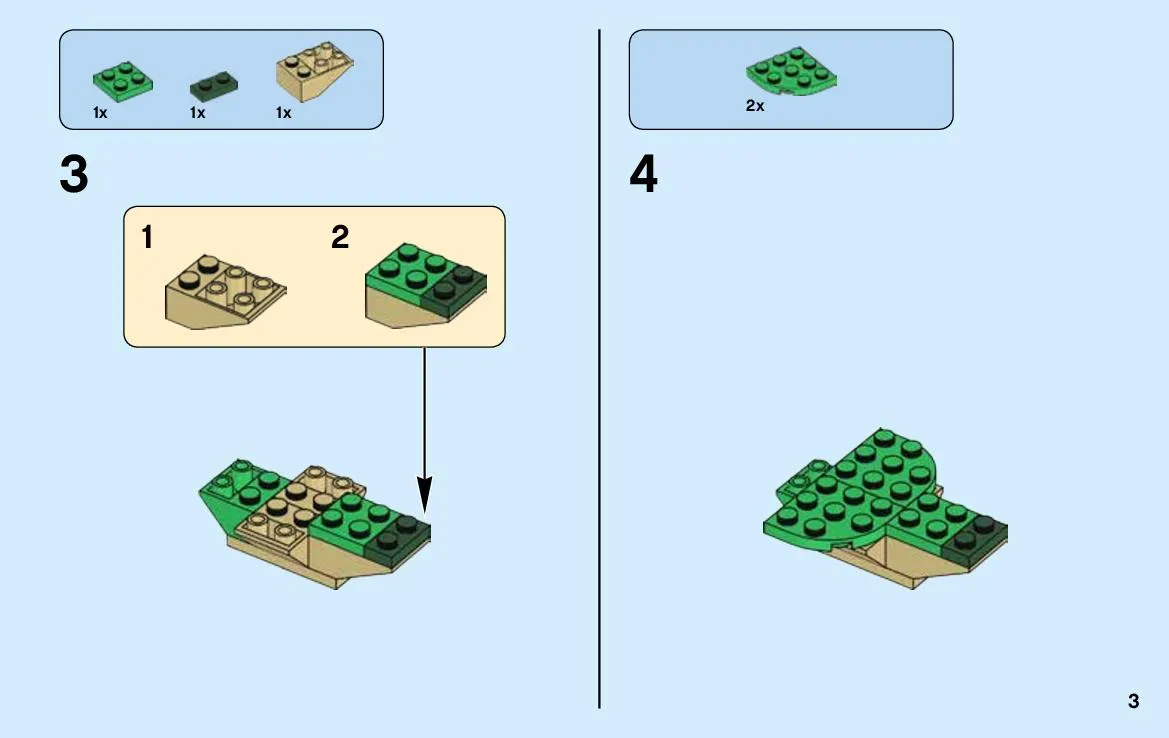 1x 1x 1x

3

1 2

2x

4

3