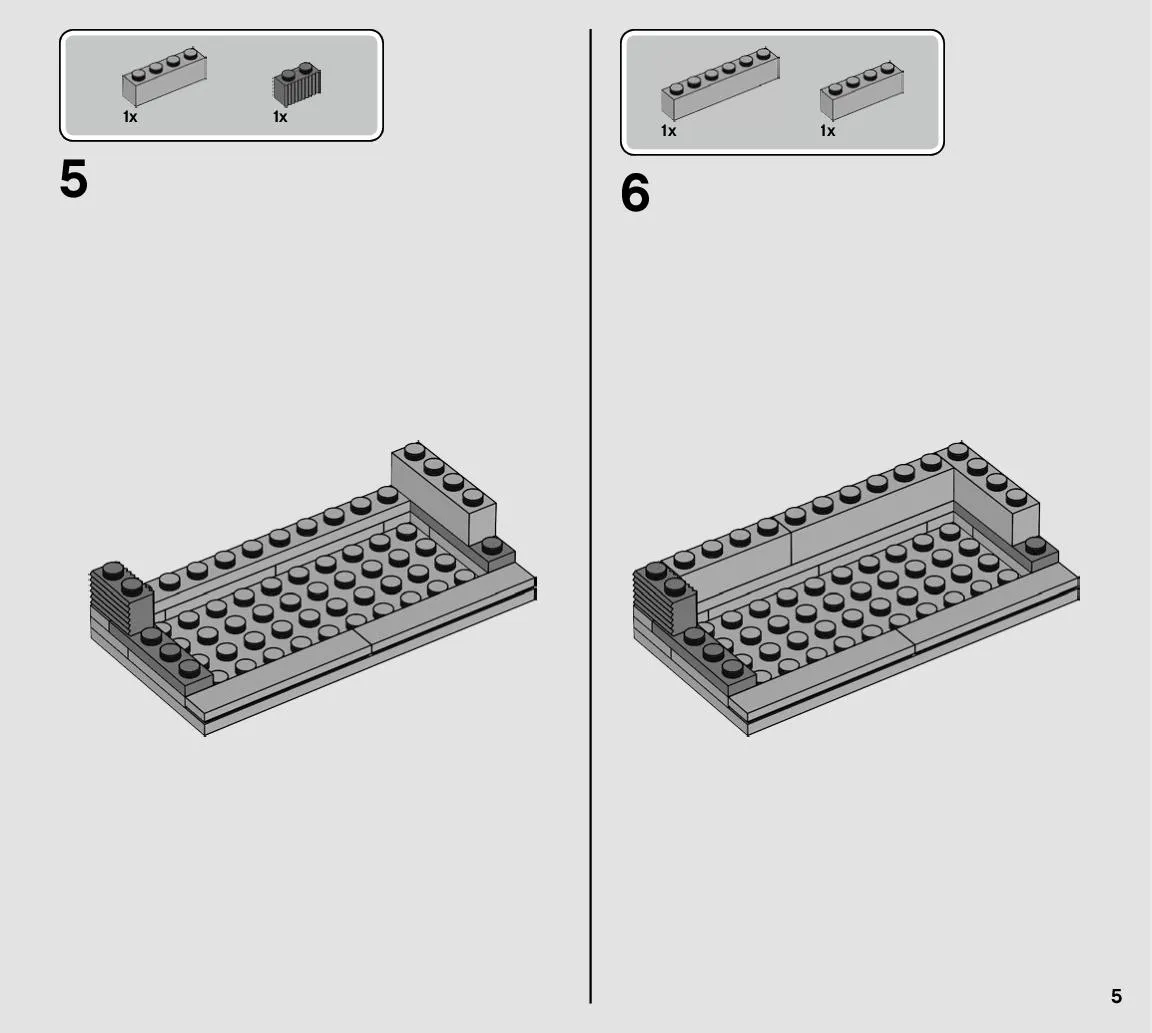 1x 1x

5

1x 1x

6

5