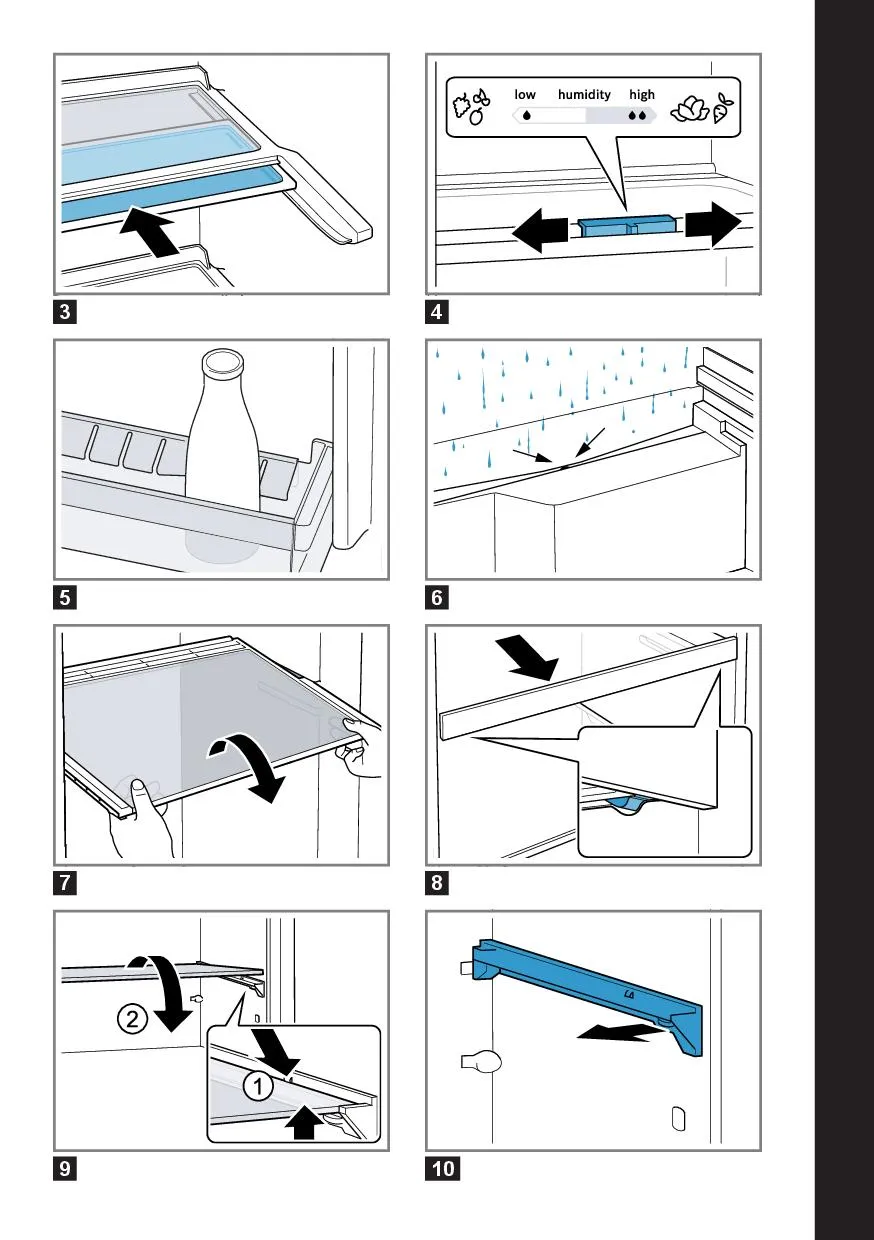 3

low humidity high

4

5

6

7

8

2

1

9

10