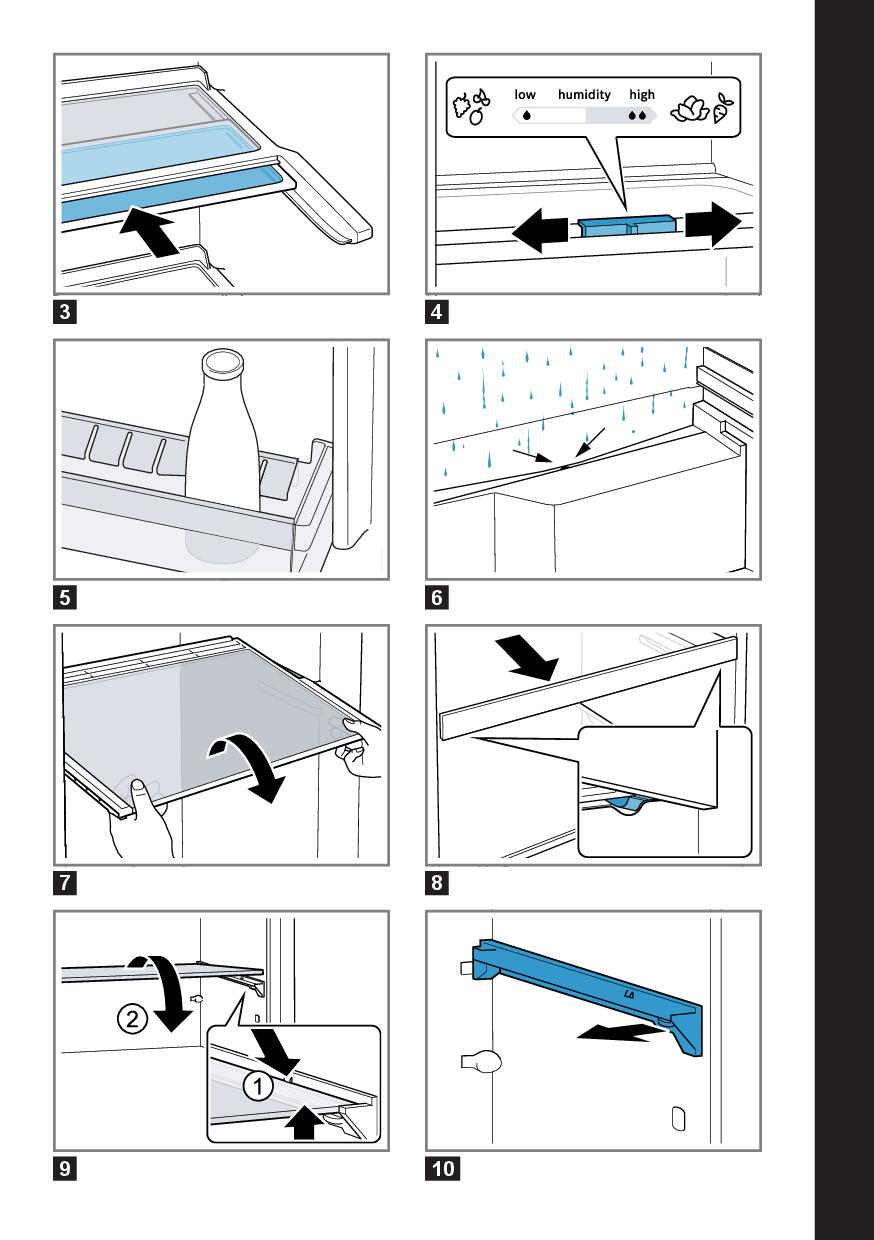 3

low humidity high

4

5

6

7

8

2

1

9

10