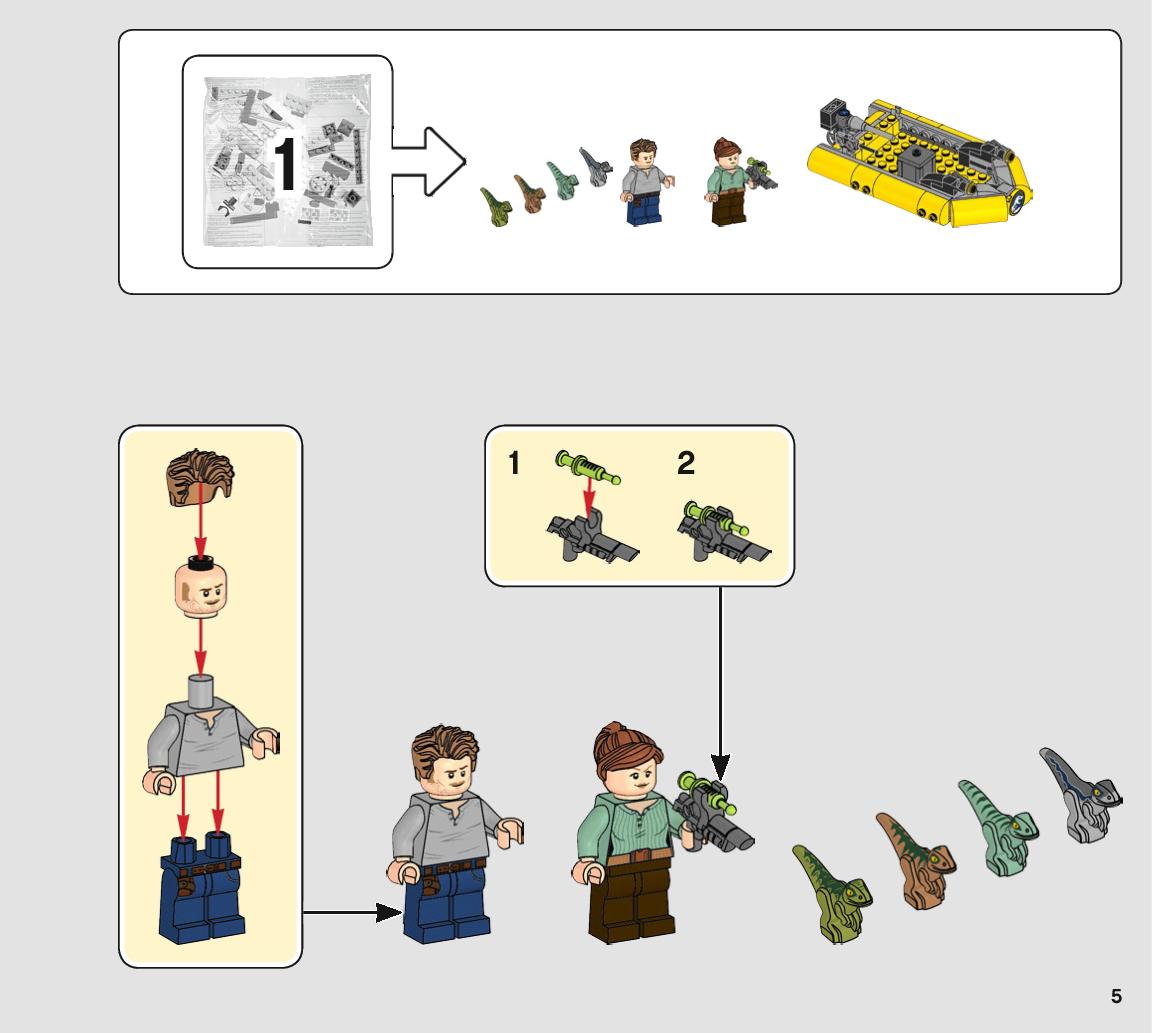 1

1

2

5