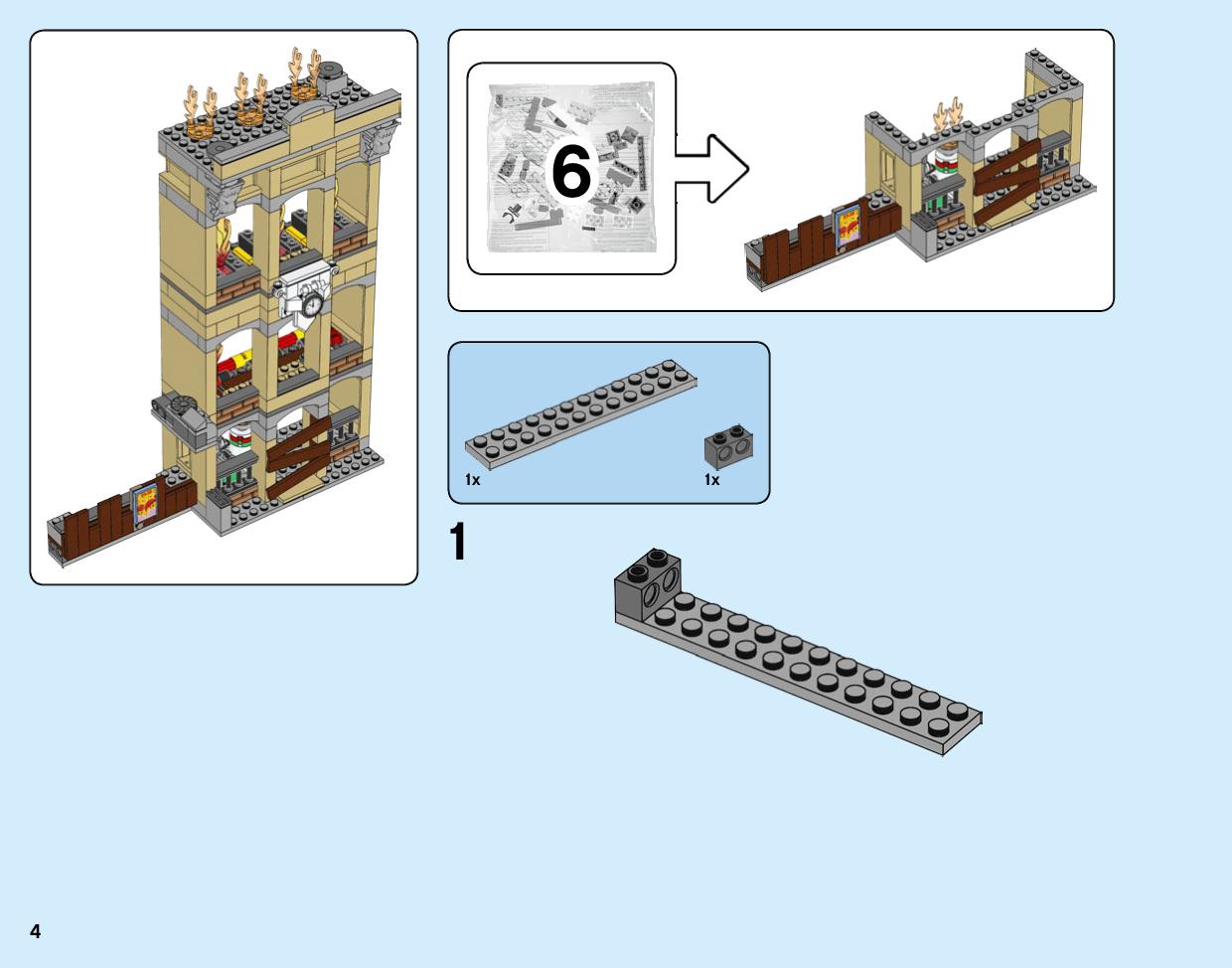 6

1x

1x

1

4