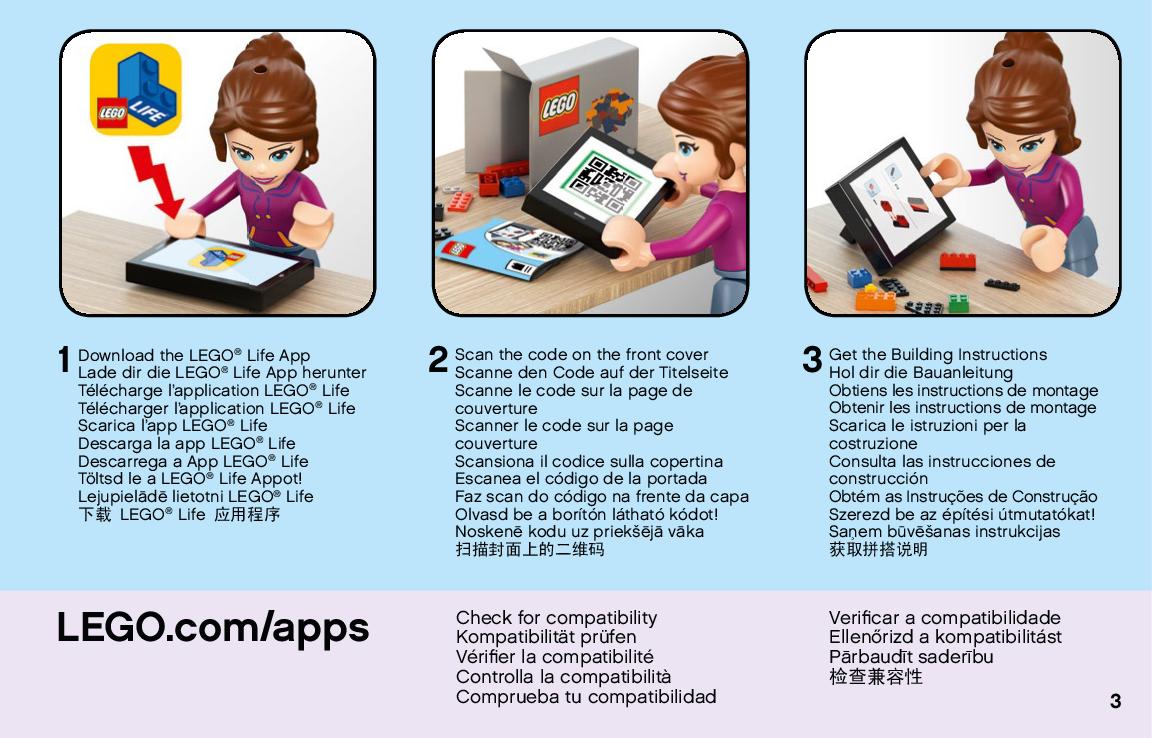 LEGO LIFE

LEGO

1 Download the LEGO® Life App
Lade dir die LEGO® Life App herunter
Télécharge l'application LEGO® Life
Télécharger l'application LEGO® Life
Scarica l'app LEGO® Life
Descarga la app LEGO® Life
Descarrega a App LEGO® Life
Töltsd le a LEGO® Life Appot!
Lejupielādē lietotni LEGO® Life
下载 LEGO® Life 应用程序

2 Scan the code on the front cover
Scanne den Code auf der Titelseite
Scanne le code sur la page de couverture
Scanner le code sur la page couverture
Scansiona il codice sulla copertina
Escanea el código de la portada
Faz scan do código na frente da capa
Olvasd be a borítón látható kódot!
Noskenē kodu uz priekšējā vāka
扫描封面上的二维码

3 Get the Building Instructions
Hol dir die Bauanleitung
Obtiens les instructions de montage
Obtenir les instructions de montage
Scarica le istruzioni per la costruzione
Consulta las instrucciones de construcción
Obtém as Instruções de Construção
Szerezd be az építési útmutatókat!
Saņem būvēšanas instrukcijas
获取拼搭说明

LEGO.com/apps

Check for compatibility
Kompatibilität prüfen
Vérifier la compatibilité
Controlla la compatibilità
Comprueba tu compatibilidad

Verificar a compatibilidade
Ellenőrizd a kompatibilitást
Pārbaudīt saderību
检查兼容性

3